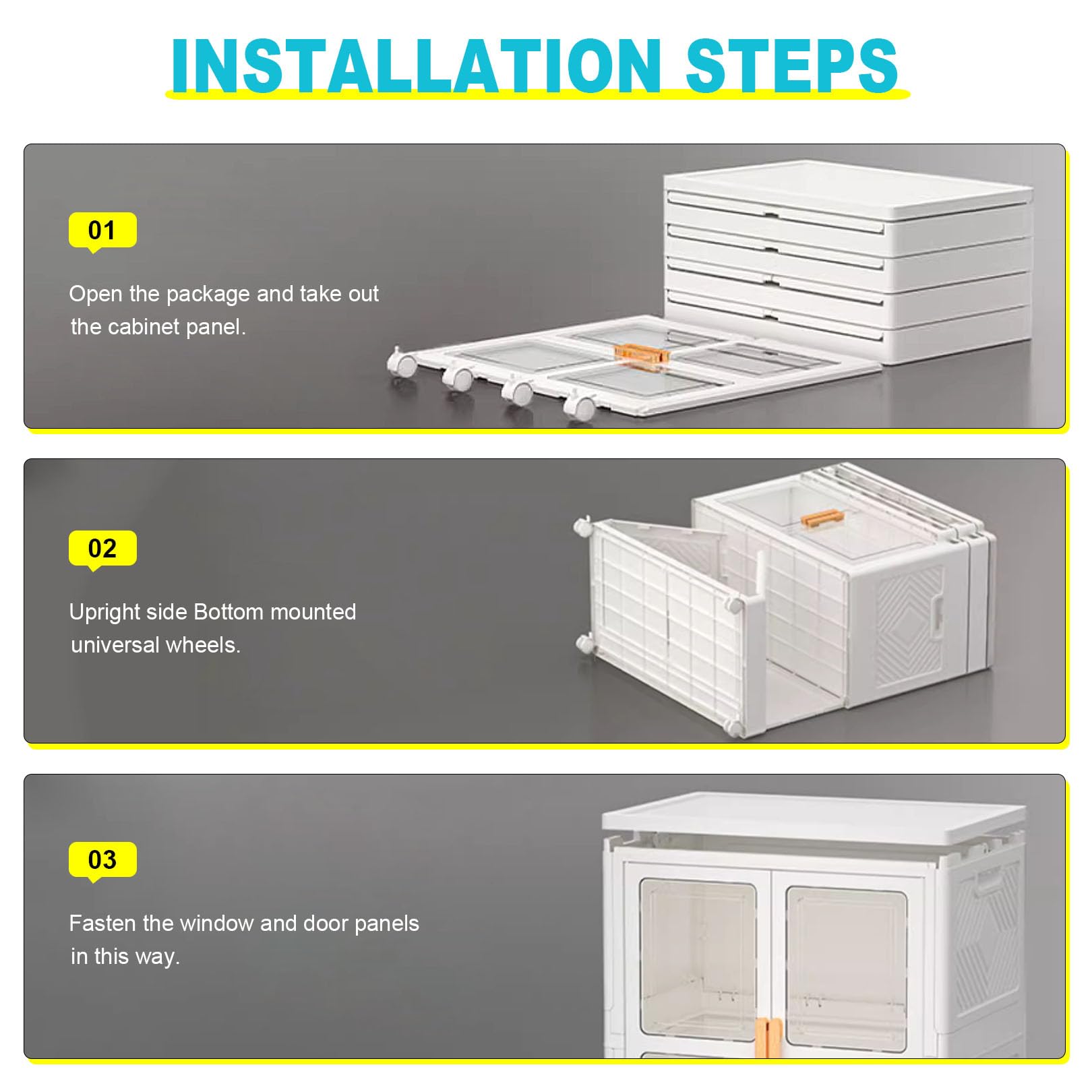 INSTALLATION STEPS

01

Open the package and take out the cabinet panel.

02

Upright side Bottom mounted universal wheels.

03

Fasten the window and door panels in this way.