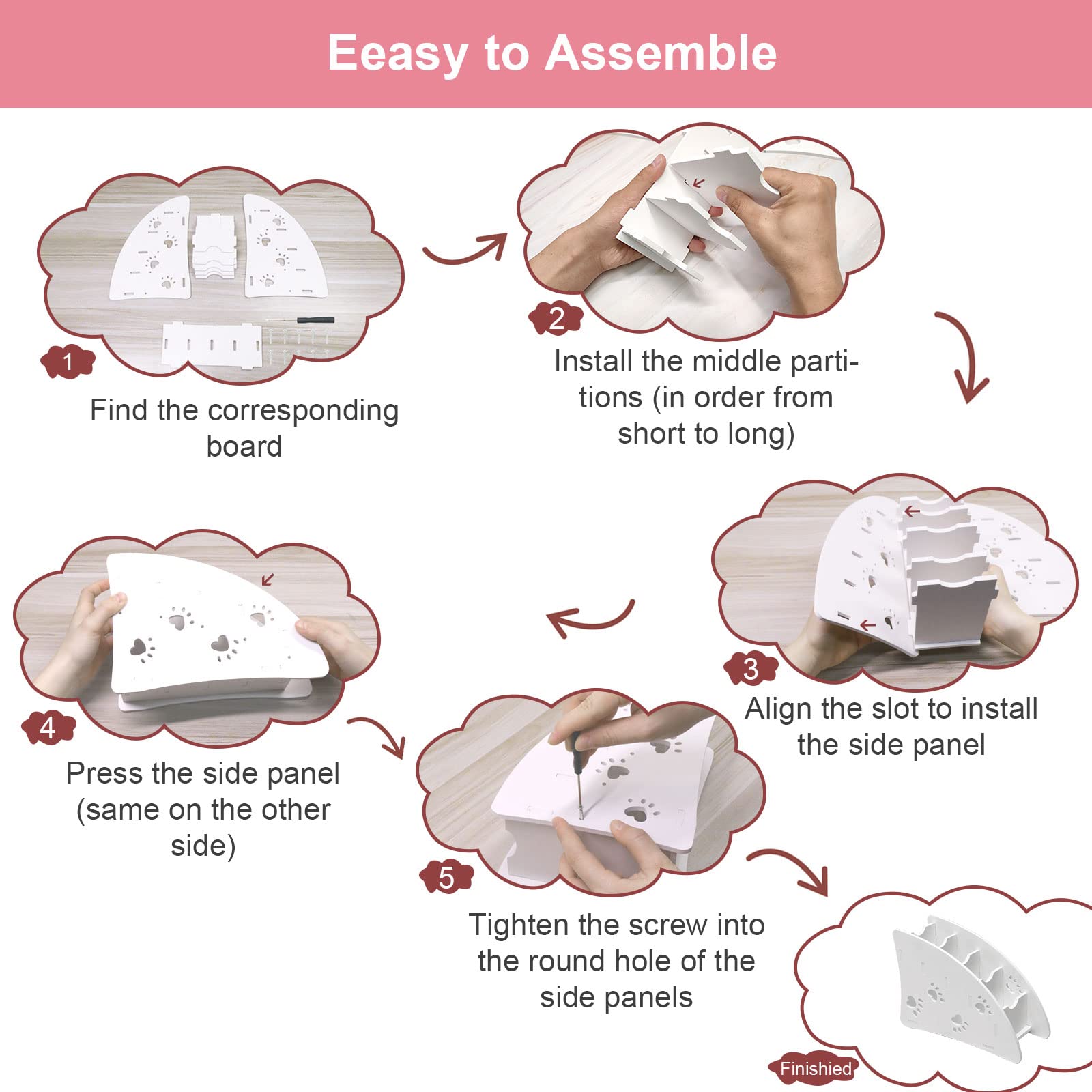 Eeasy to Assemble

1

Find the corresponding board

2

Install the middle partitions (in order from short to long)

3

Align the slot to install the side panel

4

Press the side panel (same on the other side)

5

Tighten the screw into the round hole of the side panels

Finishied