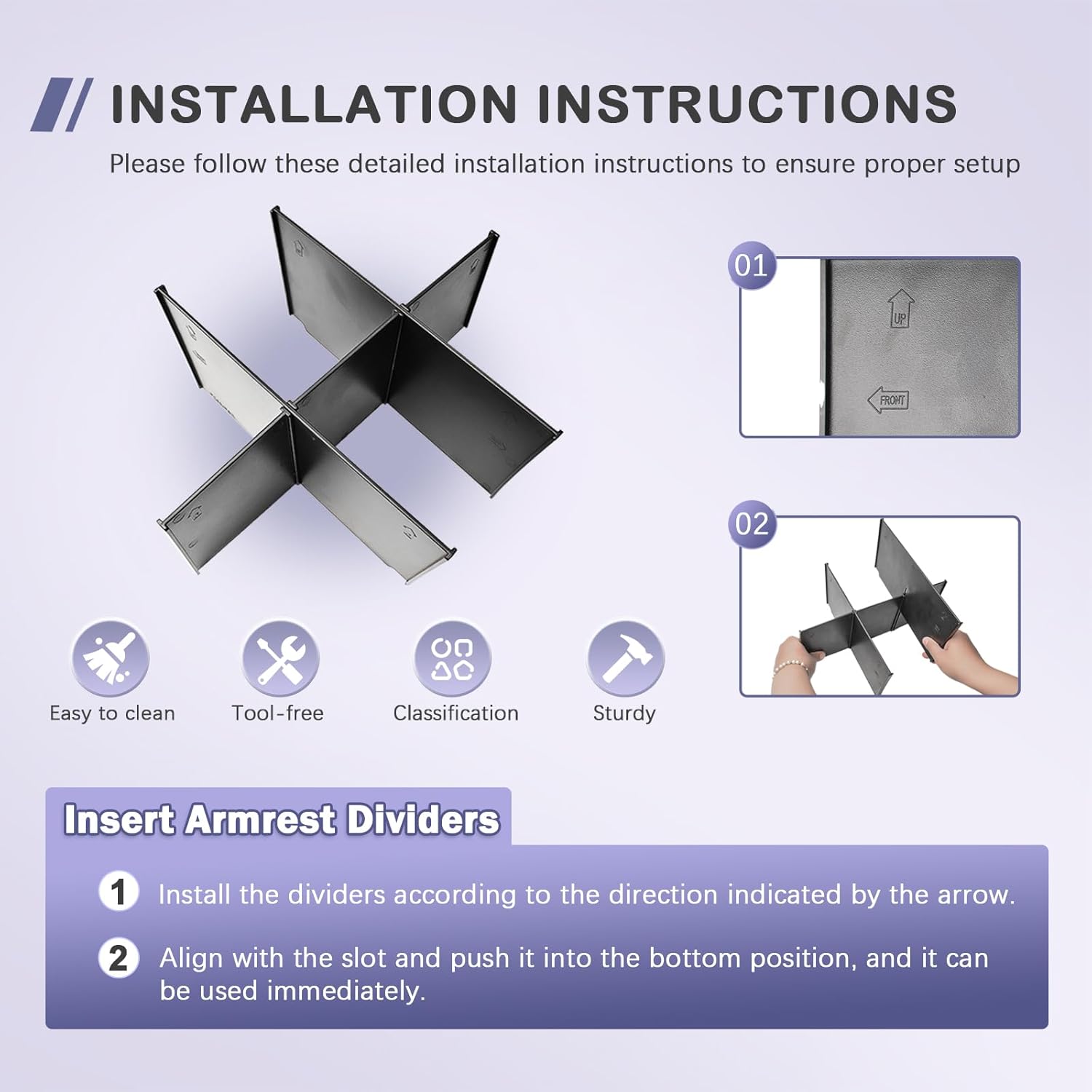 INSTALLATION INSTRUCTIONS

Please follow these detailed installation instructions to ensure proper setup

01

UP

FRONT

02

Easy to clean

Tool-free

Classification

Sturdy

Insert Armrest Dividers

1 Install the dividers according to the direction indicated by the arrow.

2 Align with the slot and push it into the bottom position, and it can be used immediately.