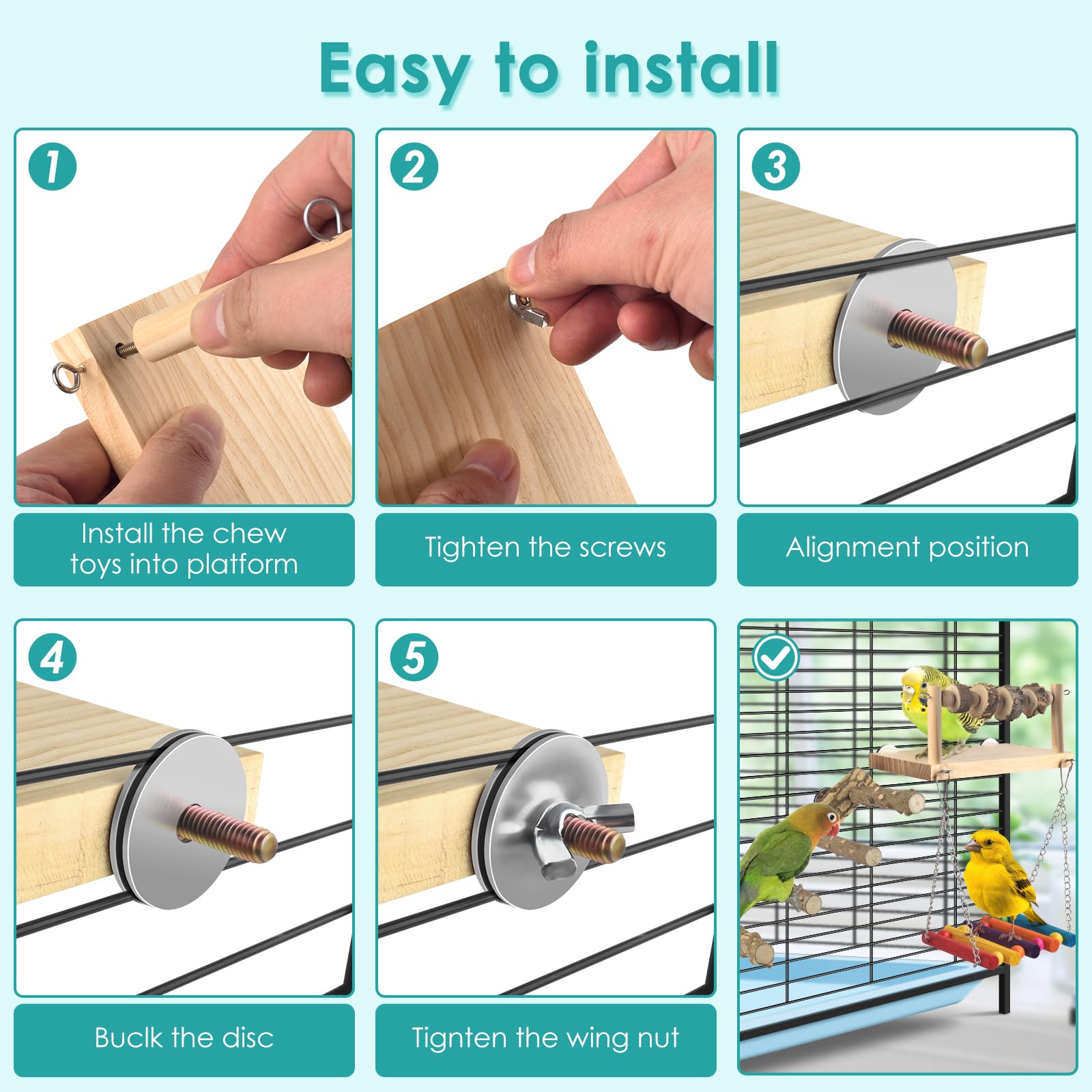 Easy to install

1

Install the chew toys into platform

2

Tighten the screws

3

Alignment position

4

Buclk the disc

5

Tignten the wing nut