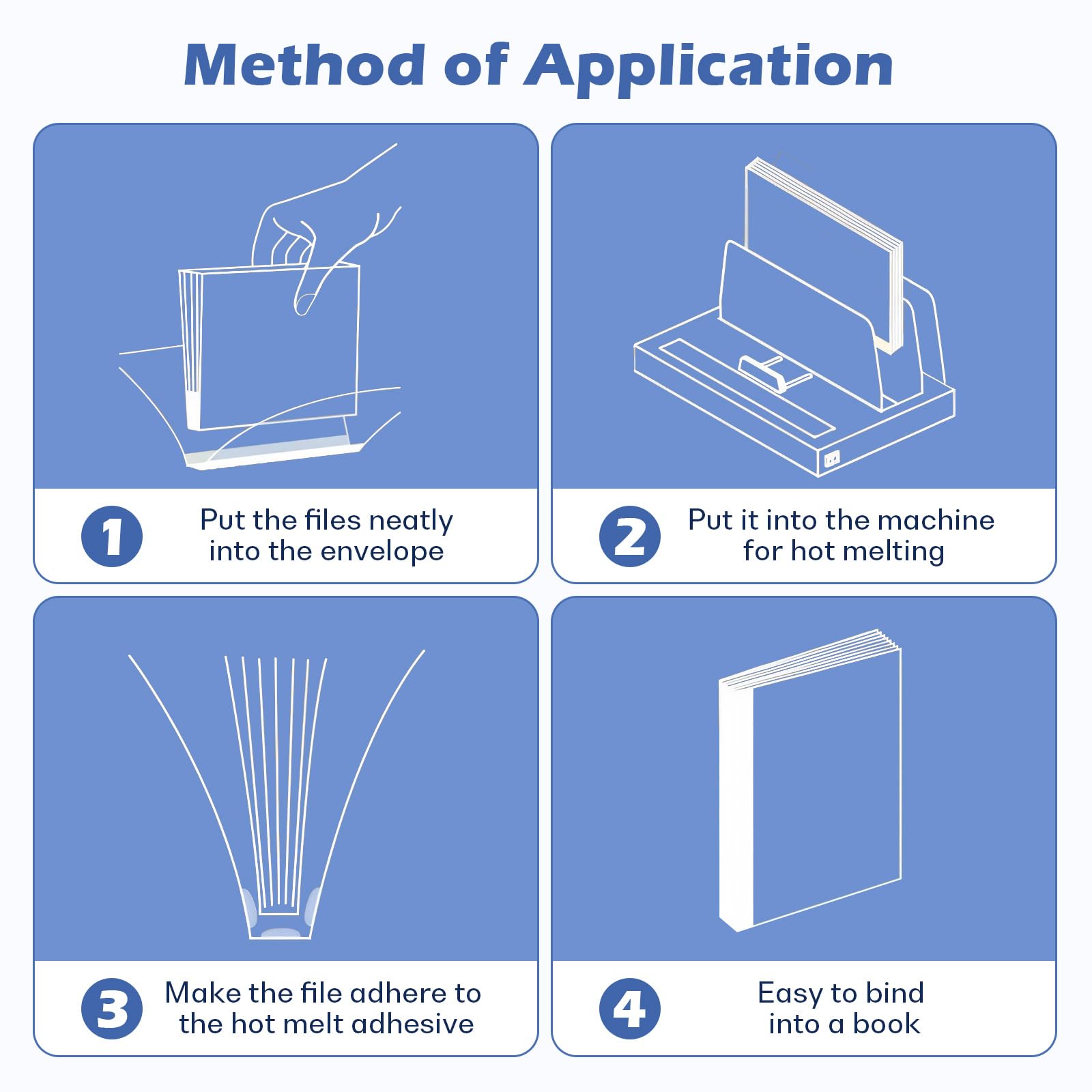 Method of Application

1 Put the files neatly into the envelope

2 Put it into the machine for hot melting

3 Make the file adhere to the hot melt adhesive

4 Easy to bind into a book