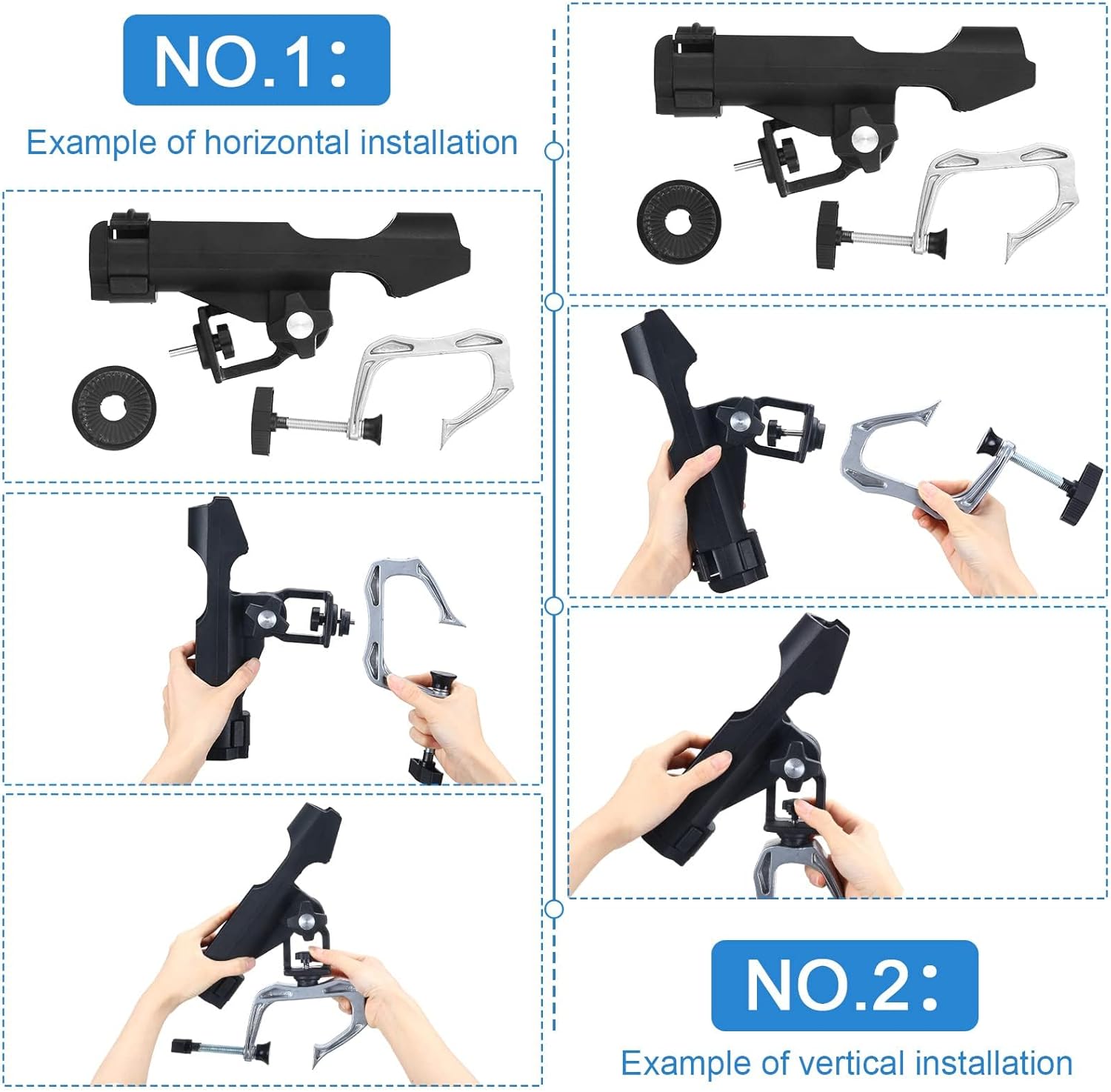 NO.1:

Example of horizontal installation

NO.2:

Example of vertical installation