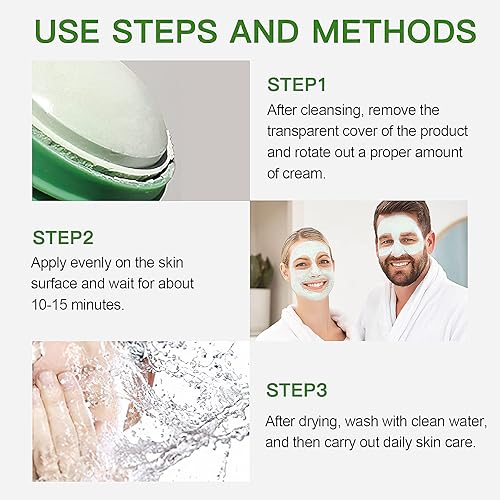 USE STEPS AND METHODS

STEP1
After cleansing, remove the transparent cover of the product and rotate out a proper amount of cream.

STEP2
Apply evenly on the skin surface and wait for about 10-15 minutes.

STEP3
After drying, wash with clean water, and then carry out daily skin care.