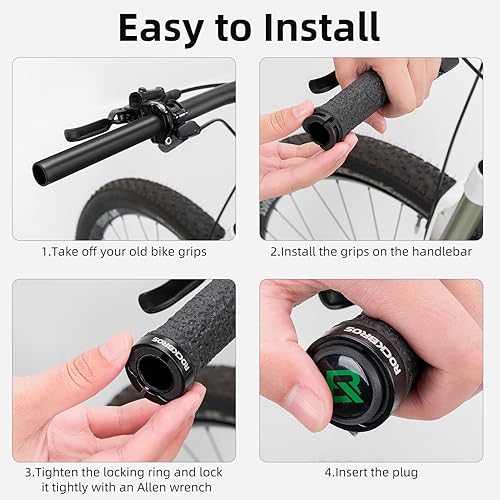 Easy to Install

1.Take off your old bike grips

2.Install the grips on the handlebar

ROCKBROS

3.Tighten the locking ring and lock it tightly with an Allen wrench

ROCKBROS

4.Insert the plug