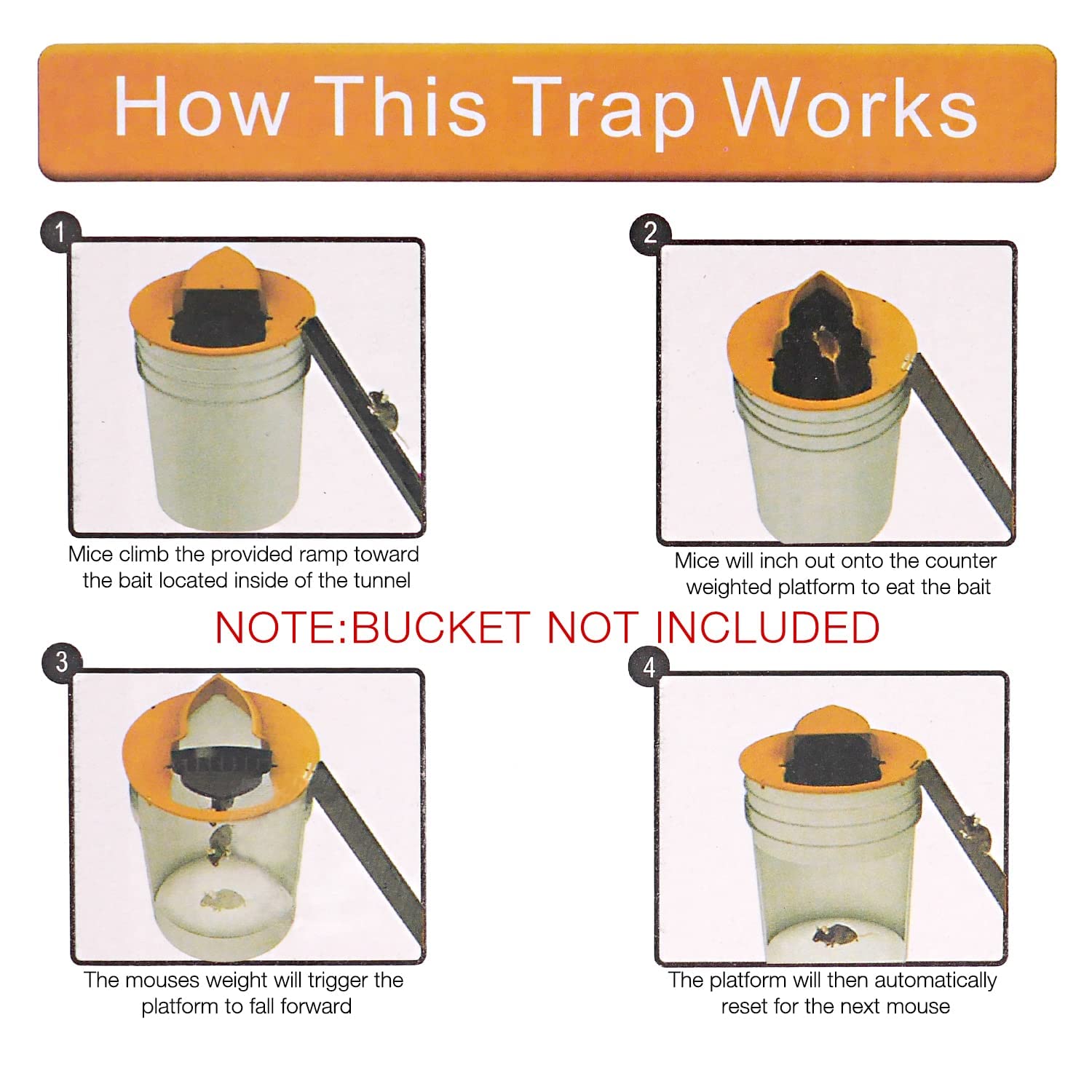 How This Trap Works

1

Mice climb the provided ramp toward the bait located inside of the tunnel

2

Mice will inch out onto the counter weighted platform to eat the bait

NOTE:BUCKET NOT INCLUDED

3

The mouses weight will trigger the platform to fall forward

4

The platform will then automatically reset for the next mouse