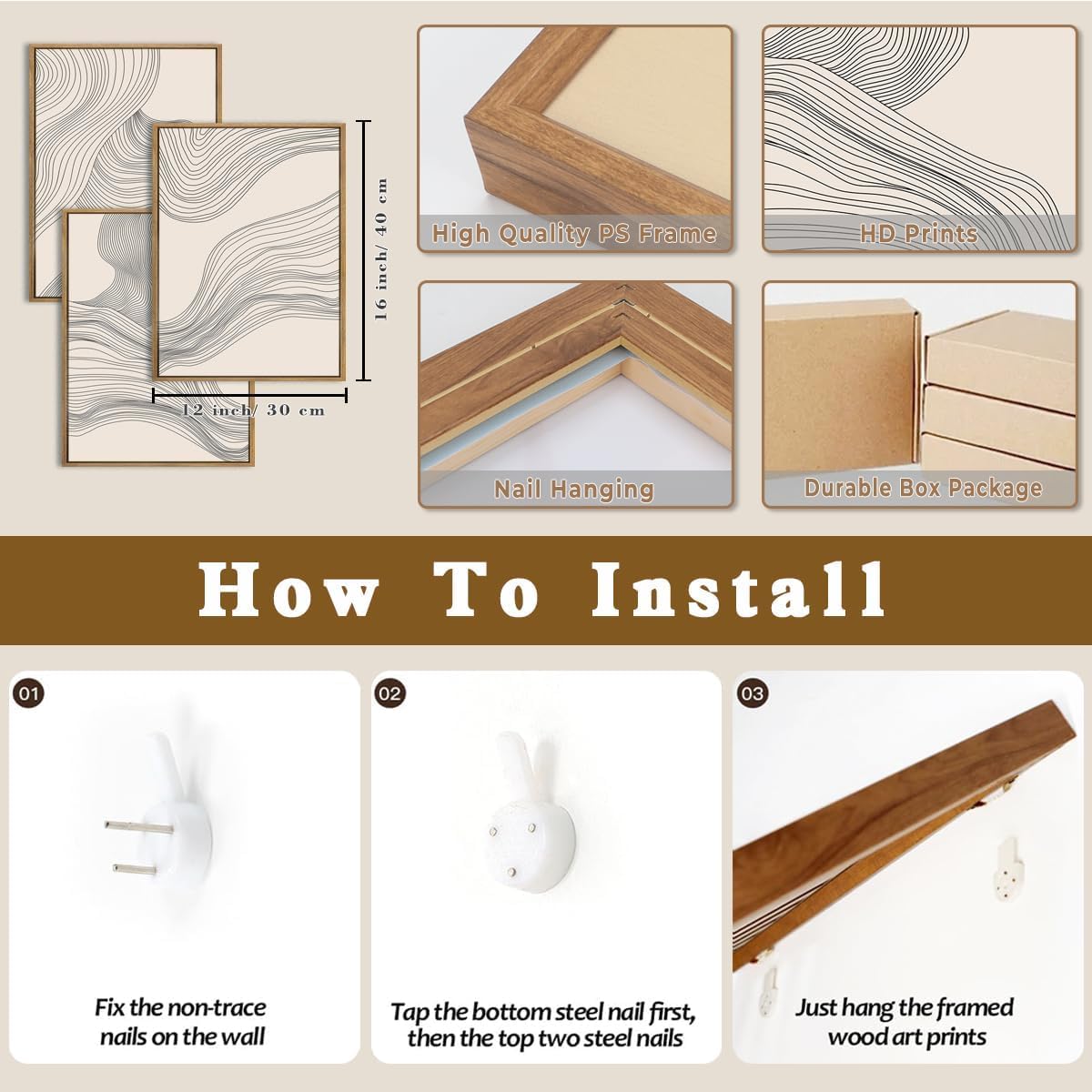 16 inch/ 40 cm

12 inch/ 30 cm

High Quality PS Frame

HD Prints

Nail Hanging

Durable Box Package

How To Install

01

Fix the non-trace nails on the wall

02

Tap the bottom steel nail first, then the top two steel nails

03

Just hang the framed wood art prints