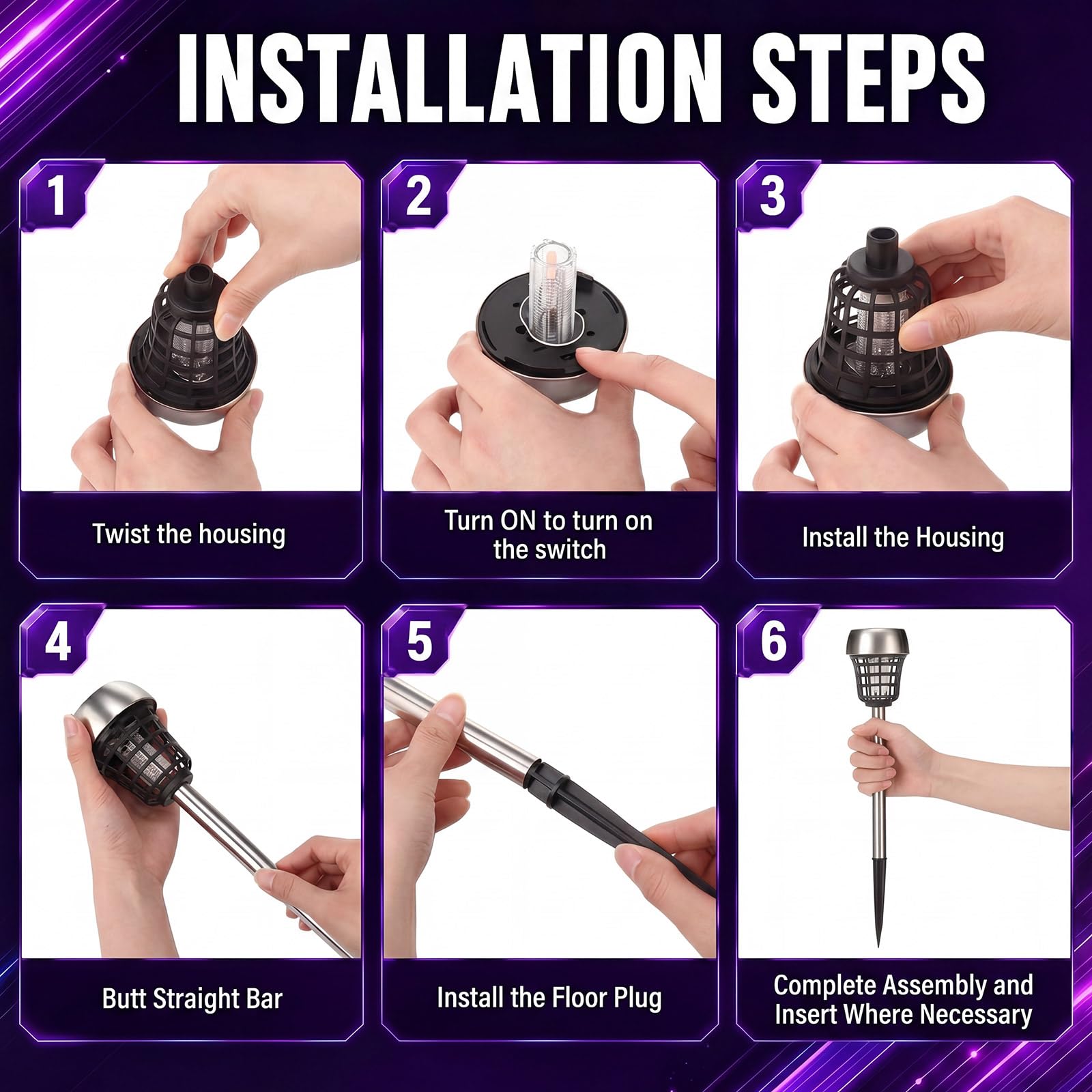 INSTALLATION STEPS

1

Twist the housing

2

Turn ON to turn on the switch

3

Install the Housing

4

Butt Straight Bar

5

Install the Floor Plug

6

Complete Assembly and Insert Where Necessary