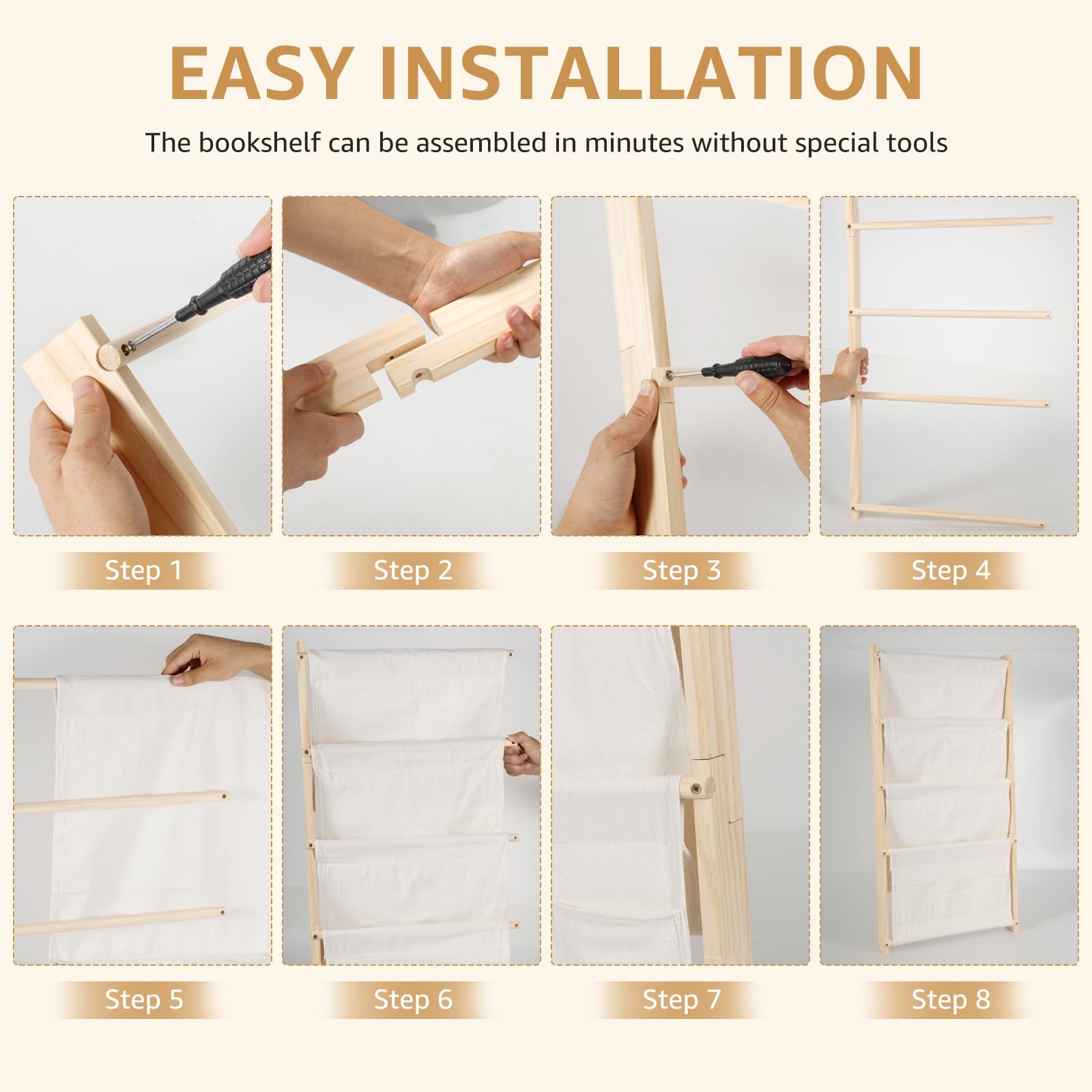 EASY INSTALLATION

The bookshelf can be assembled in minutes without special tools

Step 1

Step 2

Step 3

Step 4

Step 5

Step 6

Step 7

Step 8