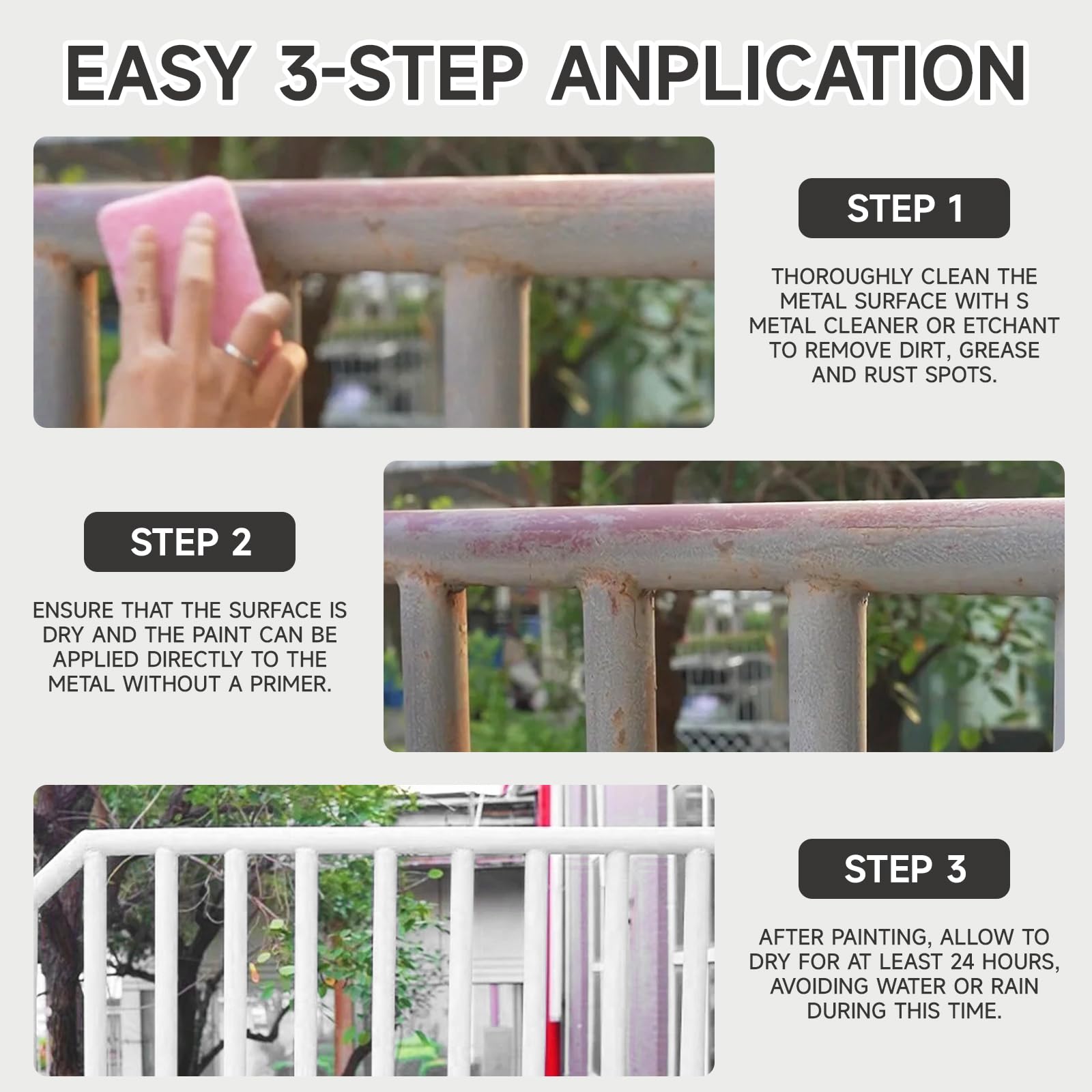 EASY 3-STEP ANPLICATION

STEP 1

THOROUGHLY CLEAN THE METAL SURFACE WITH S METAL CLEANER OR ETCHANT TO REMOVE DIRT, GREASE AND RUST SPOTS.

STEP 2

ENSURE THAT THE SURFACE IS DRY AND THE PAINT CAN BE APPLIED DIRECTLY TO THE METAL WITHOUT A PRIMER.

STEP 3

AFTER PAINTING, ALLOW TO DRY FOR AT LEAST 24 HOURS, AVOIDING WATER OR RAIN DURING THIS TIME.