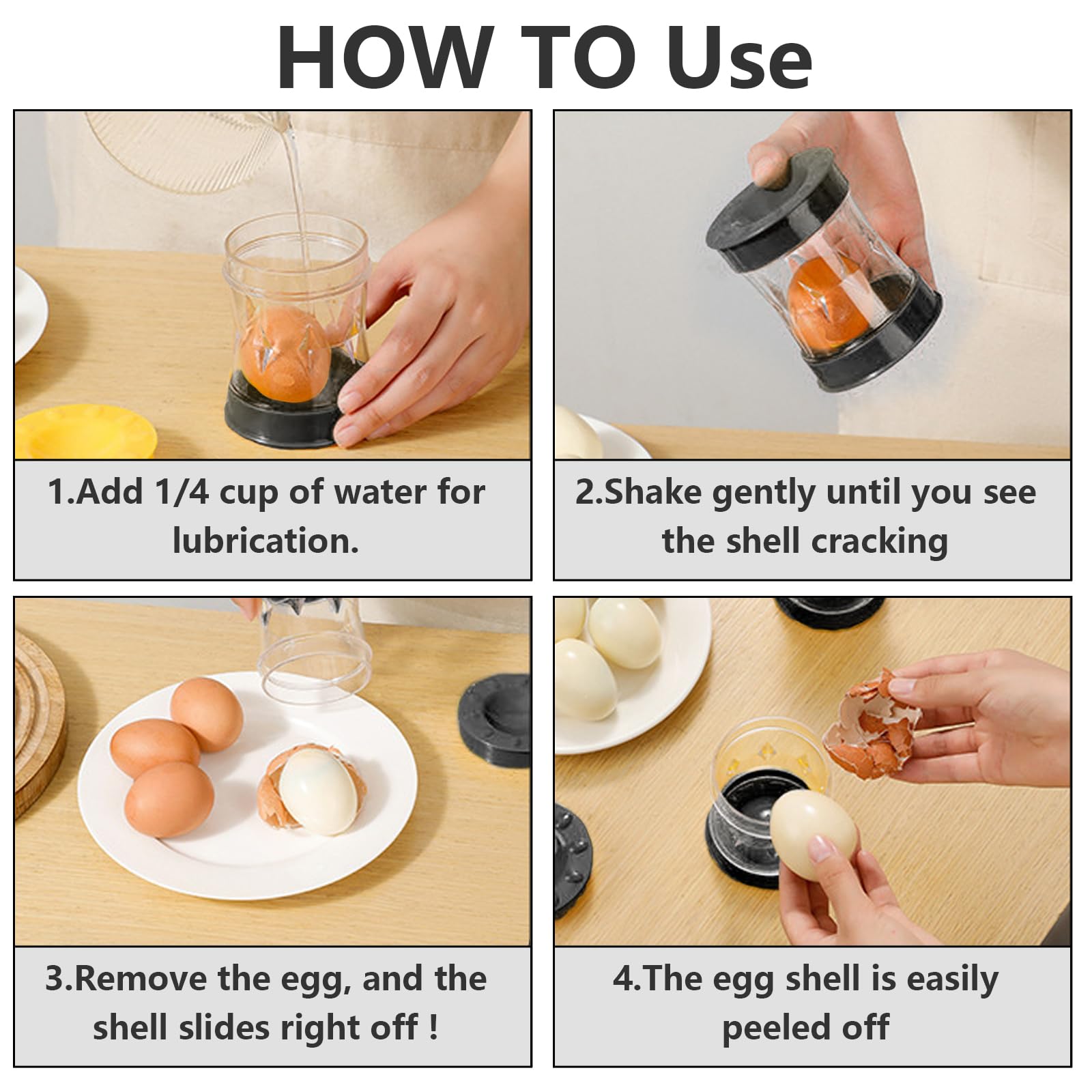 HOW TO Use

1.Add 1/4 cup of water for lubrication.

2.Shake gently until you see the shell cracking

3.Remove the egg, and the shell slides right off !

4.The egg shell is easily peeled off