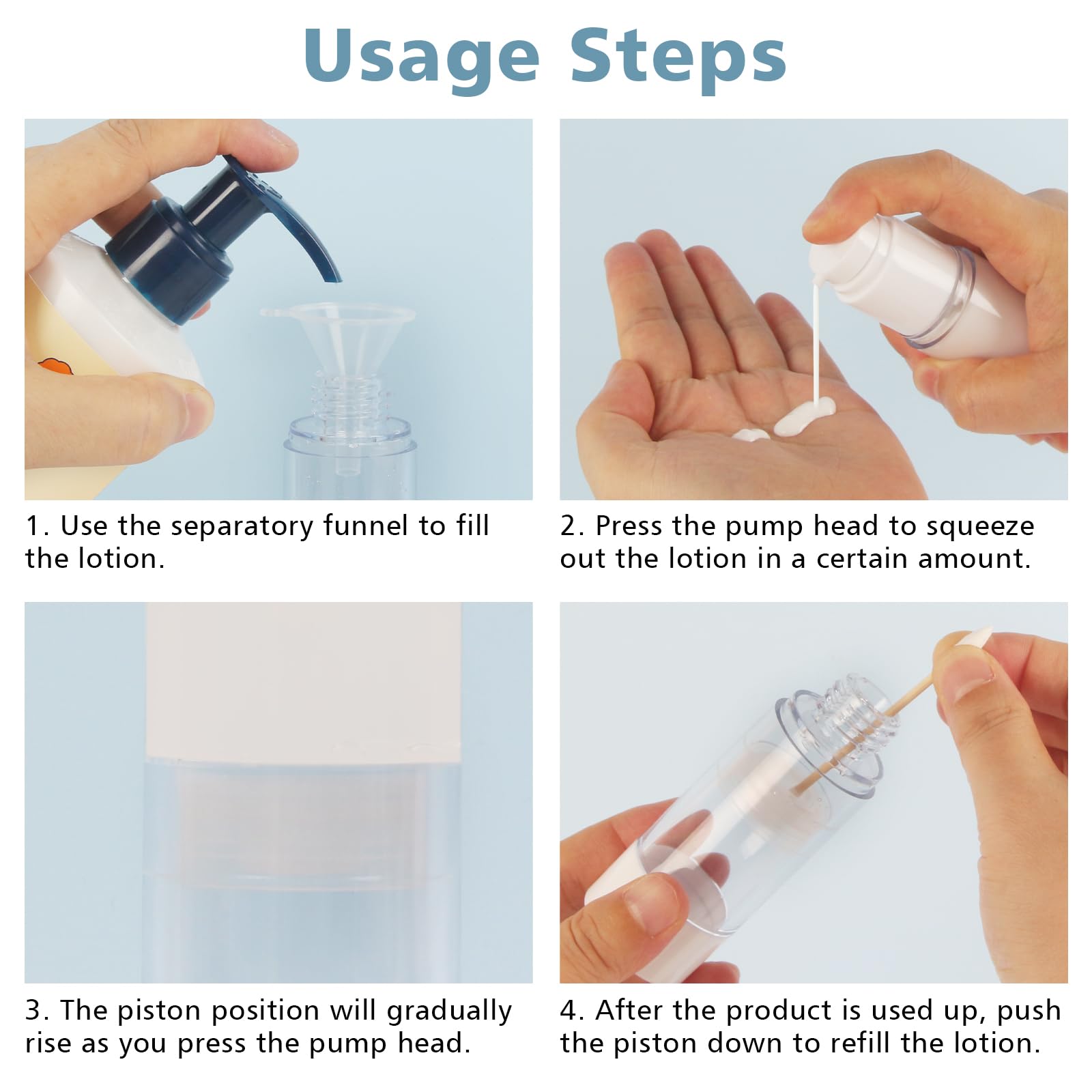 Usage Steps

1. Use the separatory funnel to fill the lotion.

2. Press the pump head to squeeze out the lotion in a certain amount.

3. The piston position will gradually rise as you press the pump head.

4. After the product is used up, push the piston down to refill the lotion.