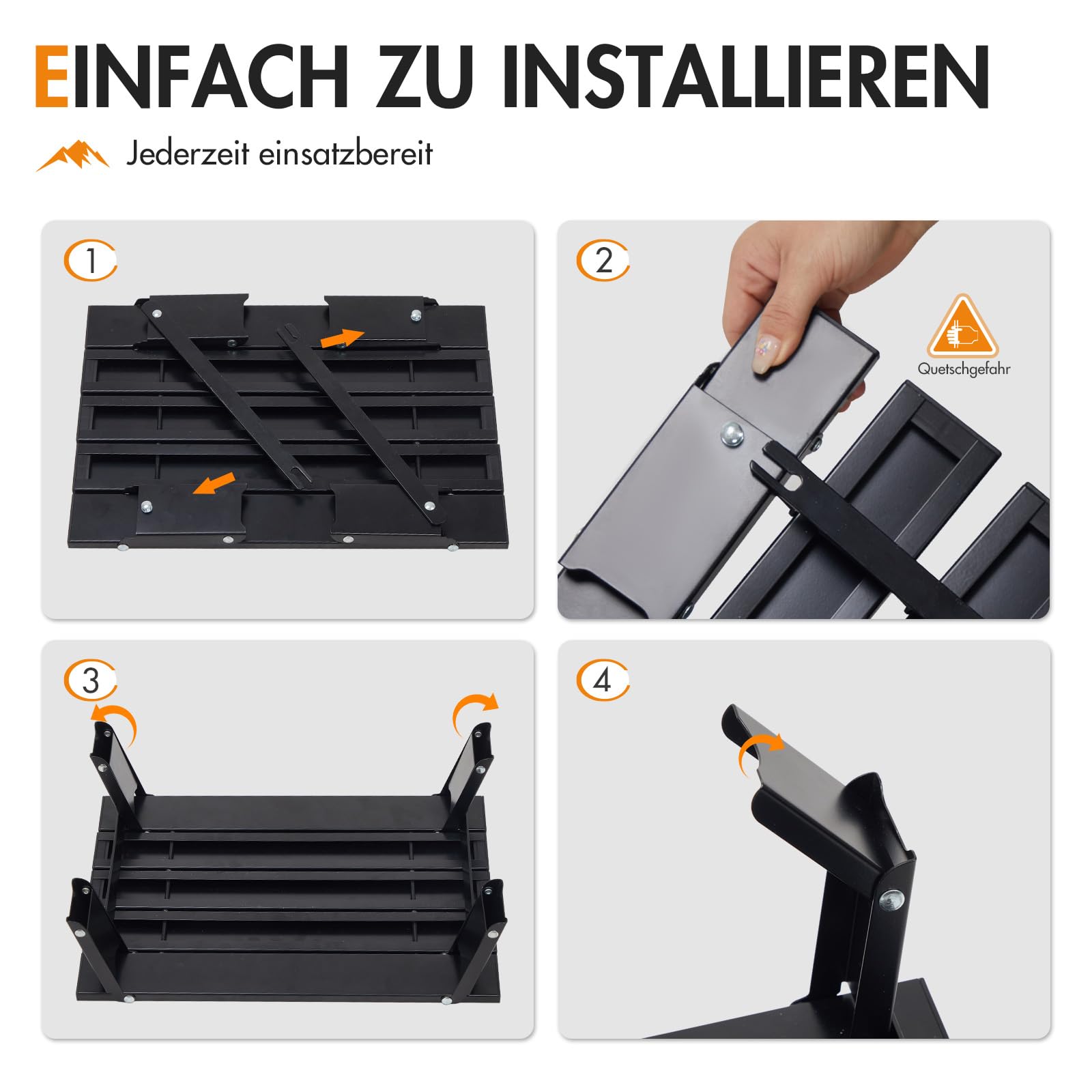 EINFACH ZU INSTALLIEREN

Jederzeit einsatzbereit

1

2

Quetschgefahr

3

4