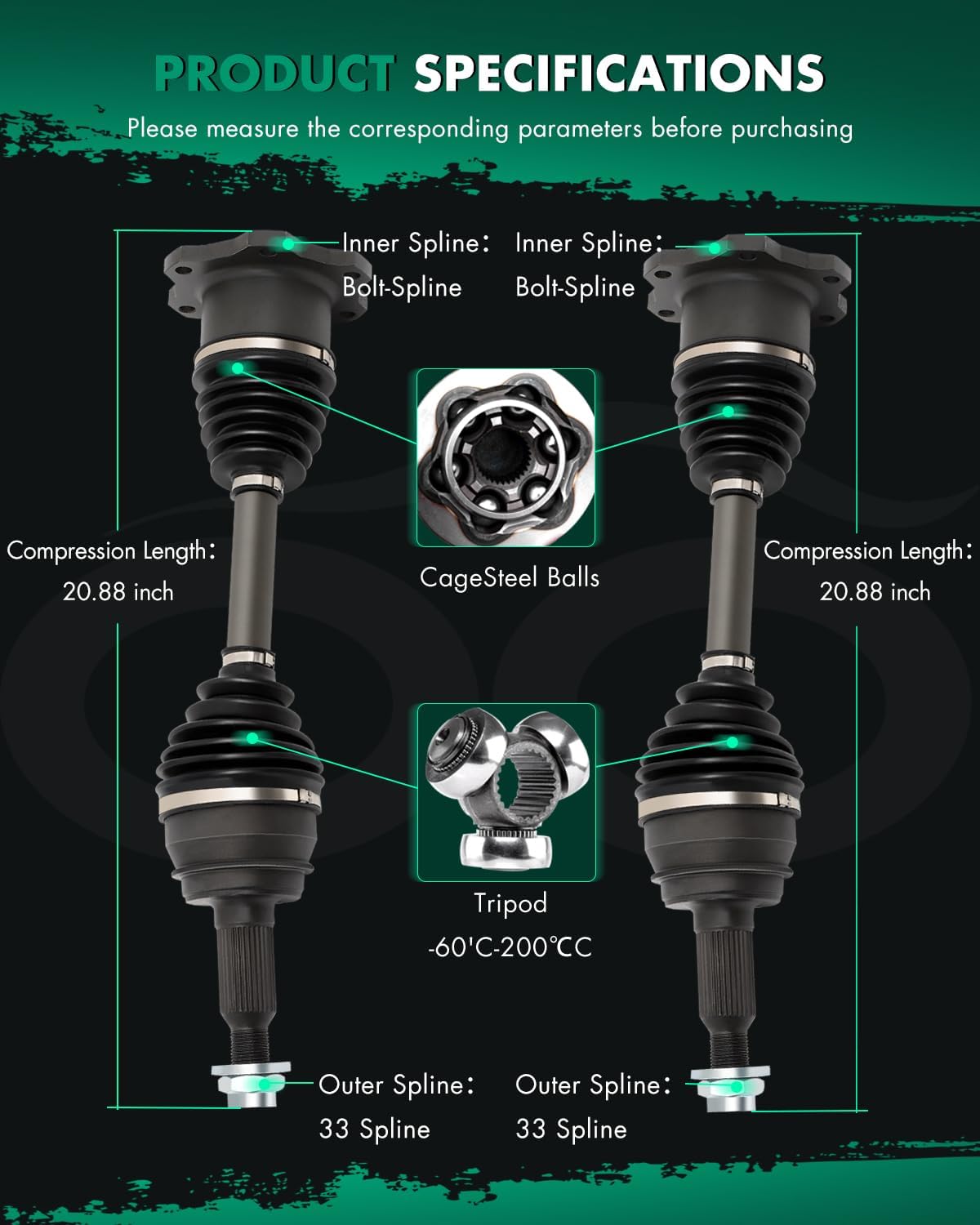 PRODUCT SPECIFICATIONS

Please measure the corresponding parameters before purchasing

Inner Spline：
Bolt-Spline

Inner Spline：
Bolt-Spline

Compression Length：
20.88 inch

CageSteel Balls

Compression Length：
20.88 inch

Tripod
-60'C-200℃C

Outer Spline：
33 Spline

Outer Spline：
33 Spline