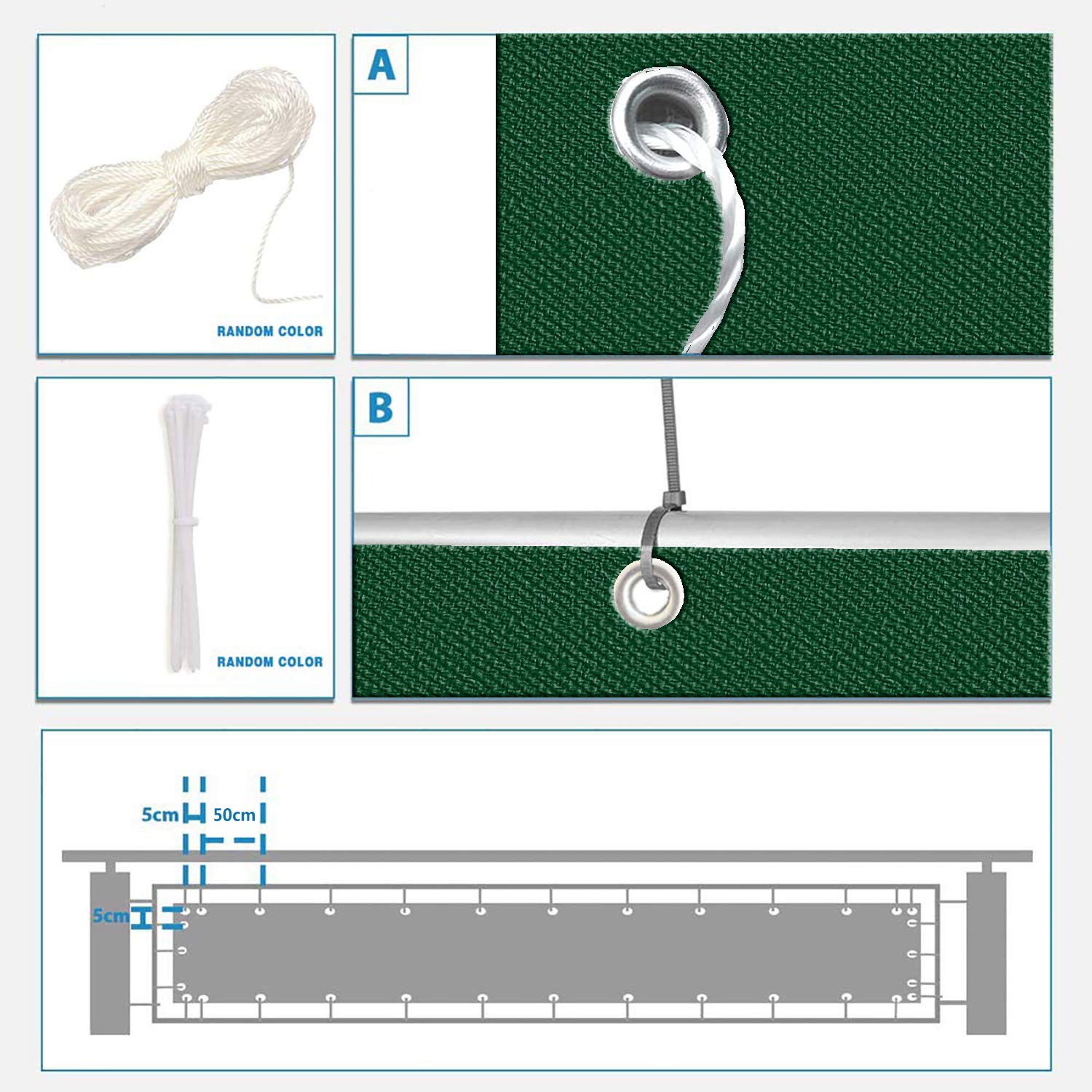 RANDOM COLOR

A

RANDOM COLOR

B

5cm

50cm

5cm