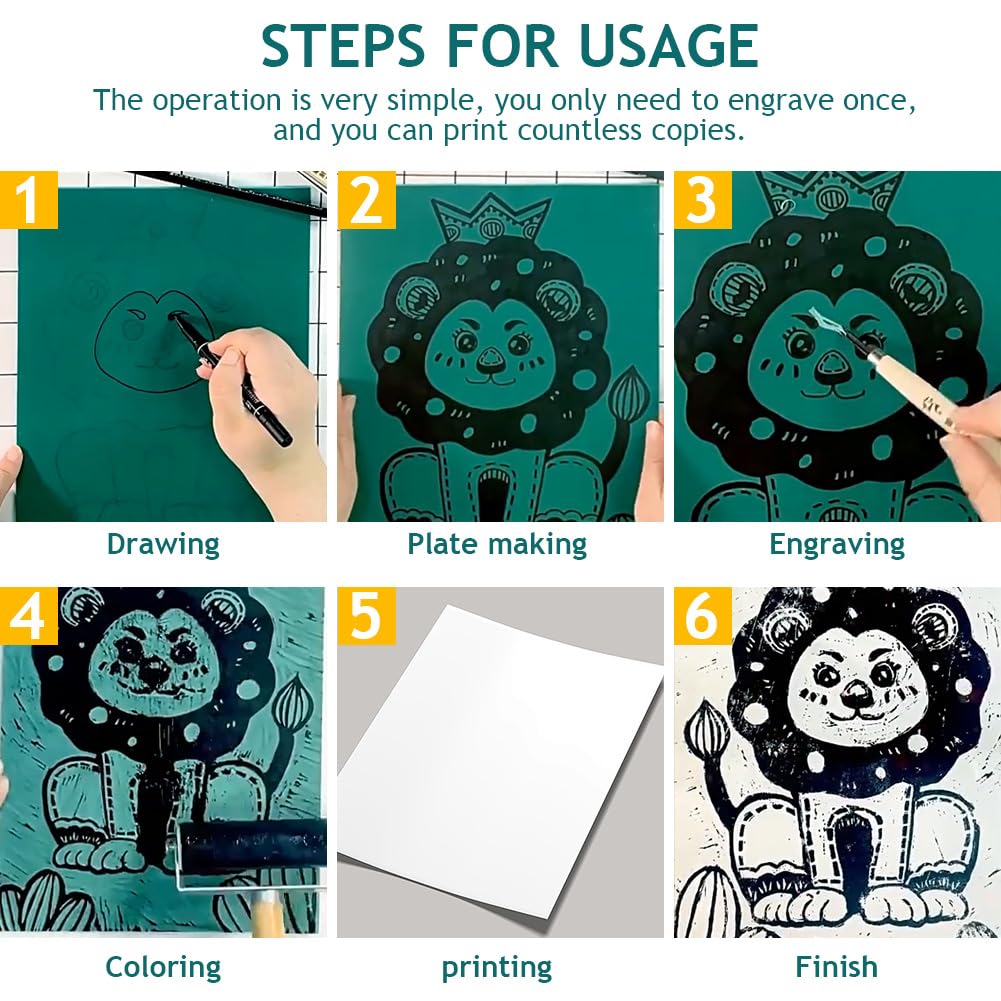 STEPS FOR USAGE

The operation is very simple, you only need to engrave once, and you can print countless copies.

1

Drawing

2

Plate making

3

Engraving

4

Coloring

5

printing

6

Finish