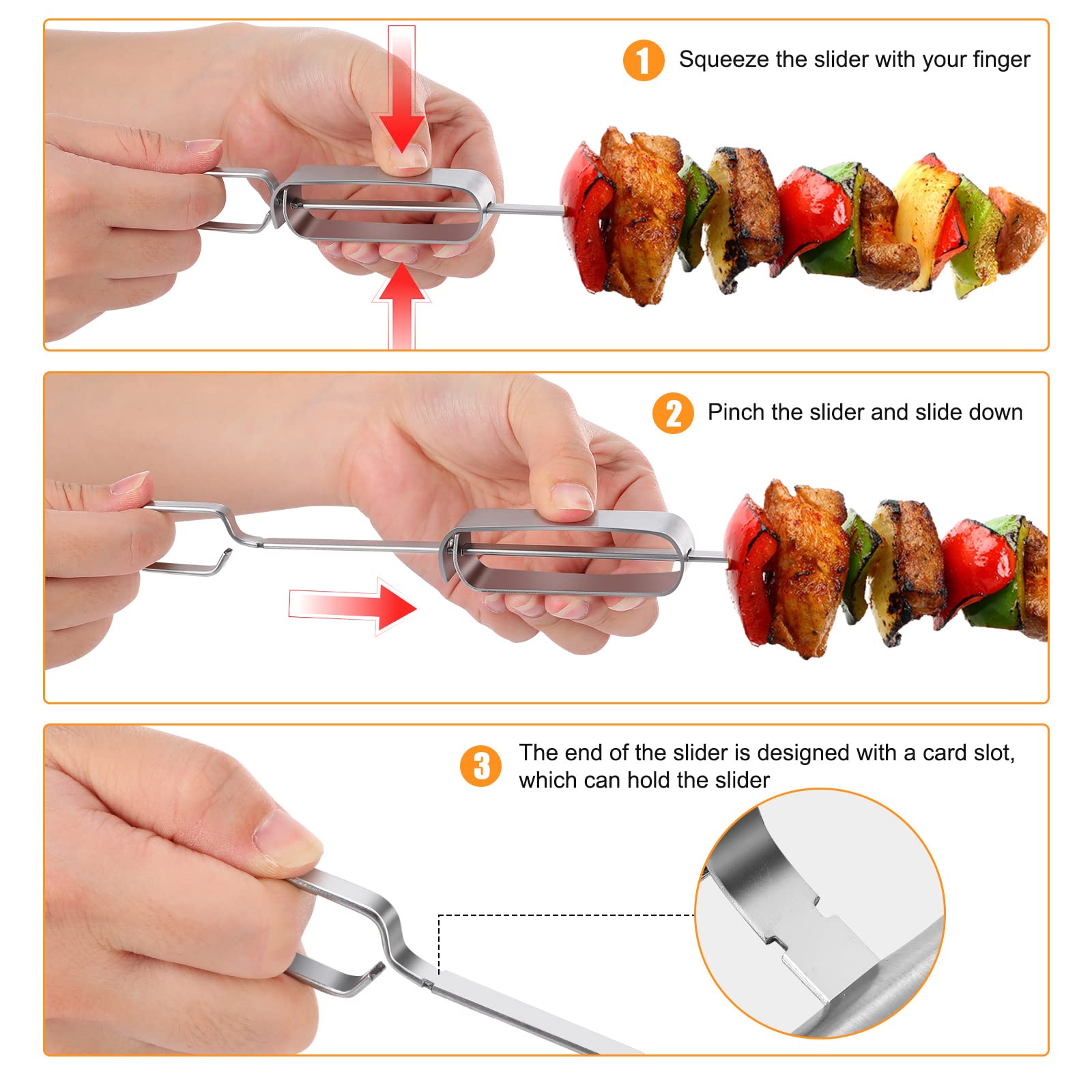 1 Squeeze the slider with your finger

2 Pinch the slider and slide down

3 The end of the slider is designed with a card slot, which can hold the slider