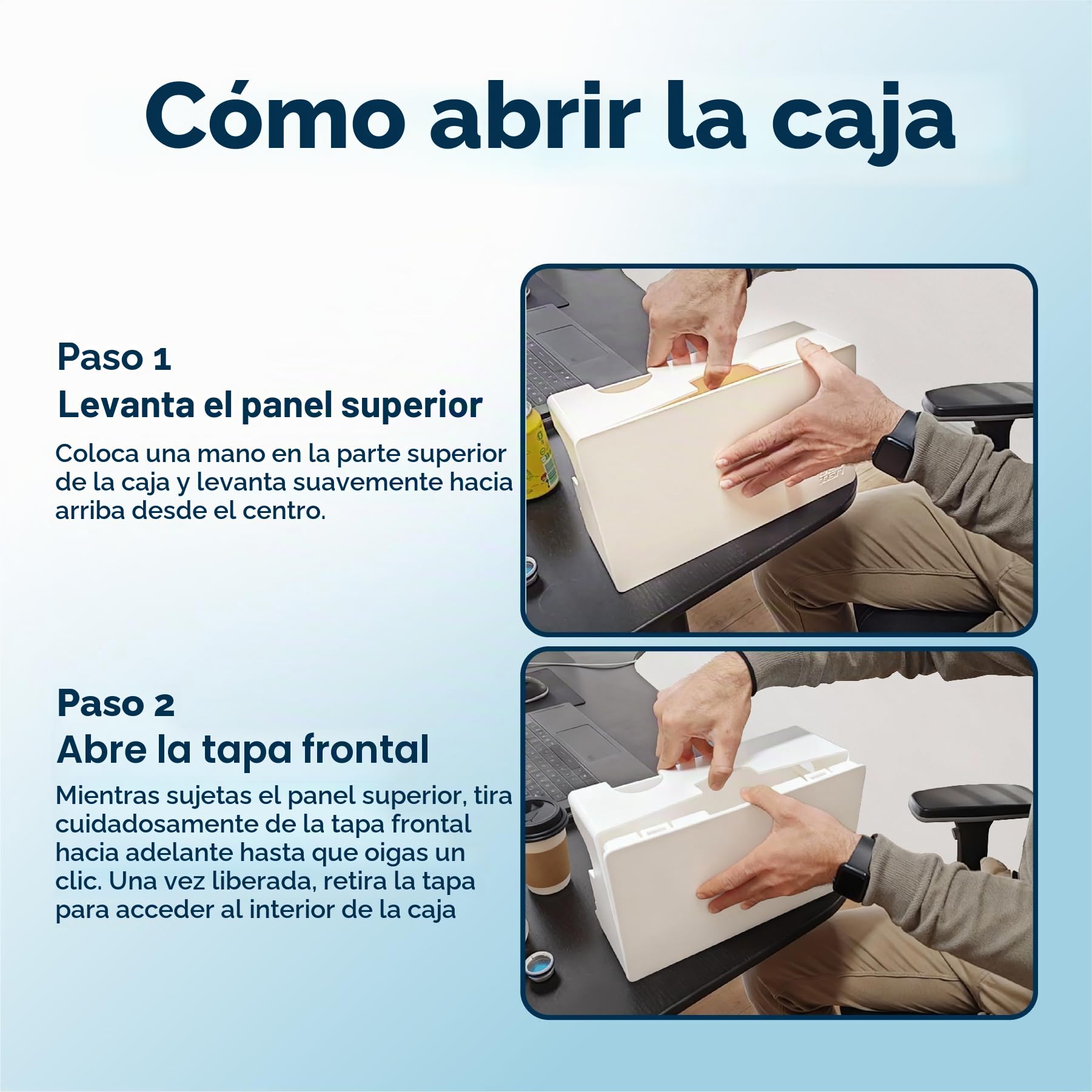 Cómo abrir la caja

Paso 1
Levanta el panel superior

Coloca una mano en la parte superior de la caja y levanta suavemente hacia arriba desde el centro.

Paso 2
Abre la tapa frontal

Mientras sujetas el panel superior, tira cuidadosamente de la tapa frontal hacia adelante hasta que oigas un clic. Una vez liberada, retira la tapa para acceder al interior de la caja