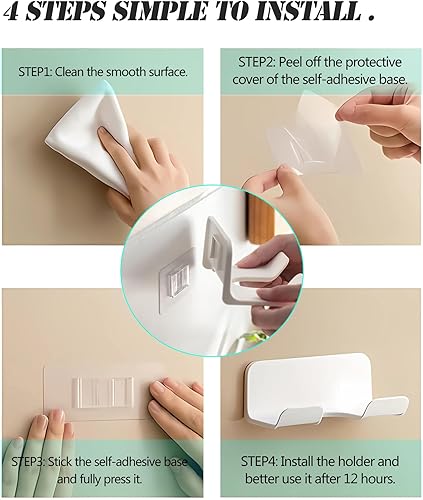 4 STEPS SIMPLE TO INSTALL .

STEP1: Clean the smooth surface.

STEP2: Peel off the protective cover of the self-adhesive base.

STEP3: Stick the self-adhesive base and fully press it.

STEP4: Install the holder and better use it after 12 hours.