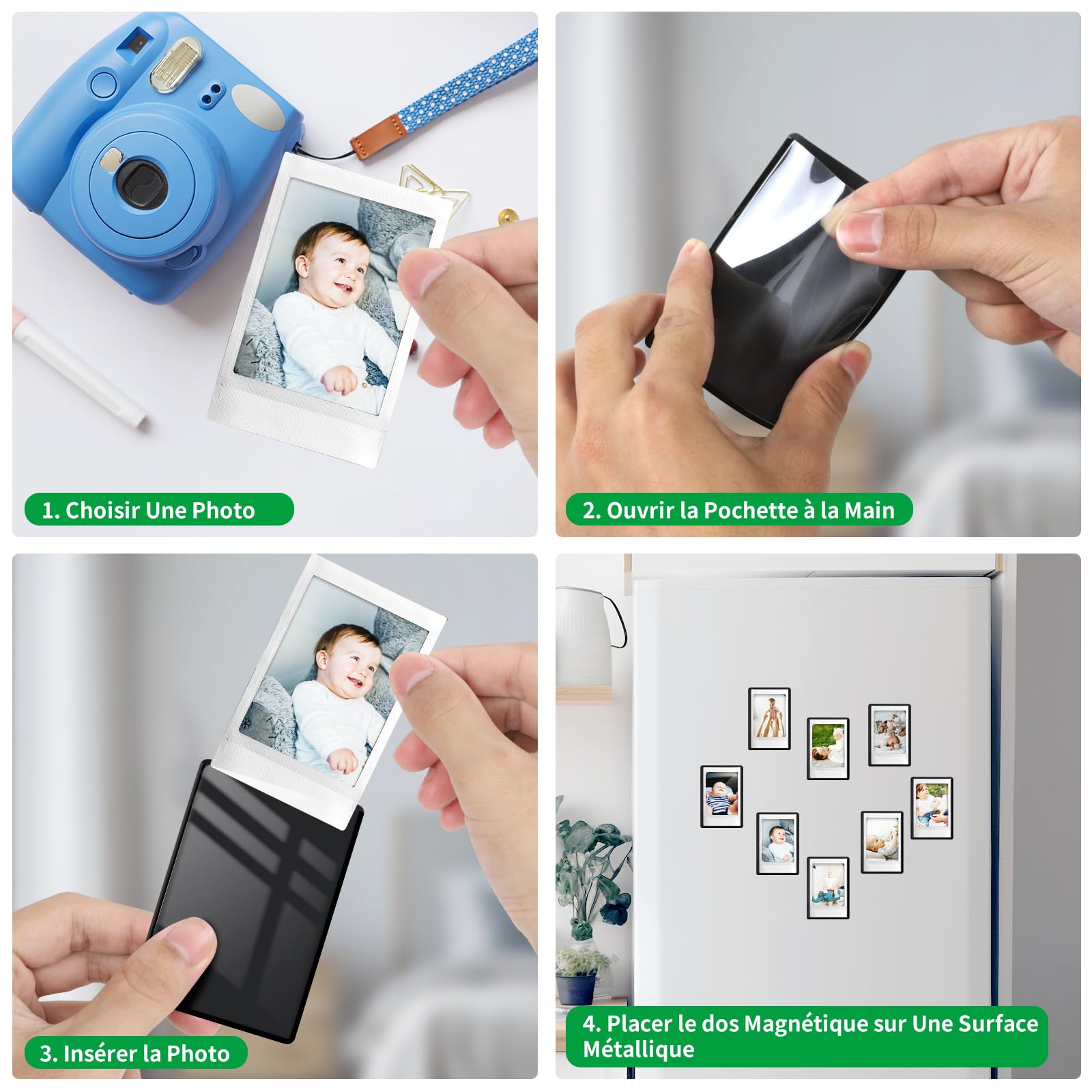 1. Choisir Une Photo

2. Ouvrir la Pochette à la Main

3. Insérer la Photo

4. Placer le dos Magnétique sur Une Surface Métallique