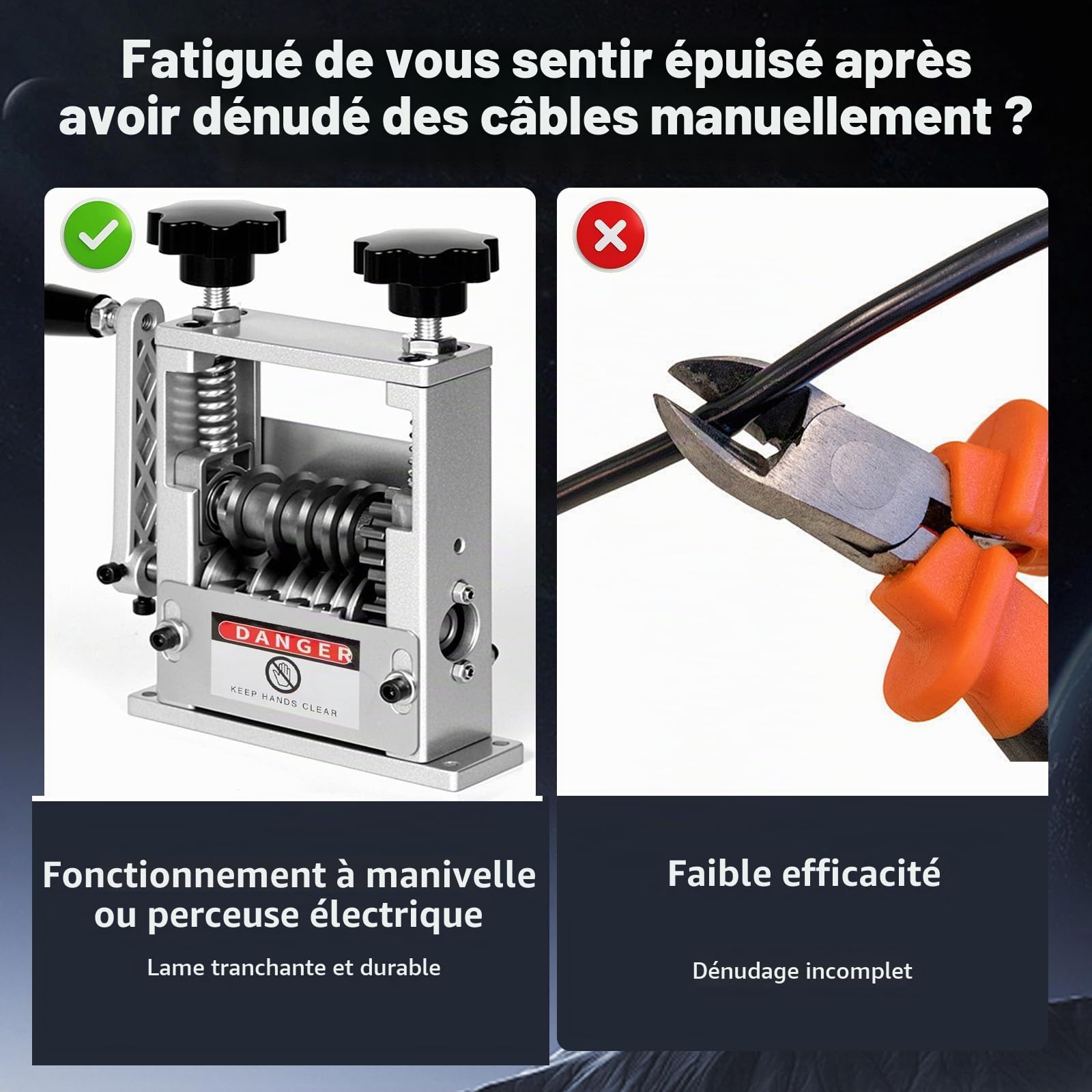 Fatigué de vous sentir épuisé après avoir dénudé des câbles manuellement ?

DANGER

KEEP HANDS CLEAR

Fonctionnement à manivelle ou perceuse électrique

Lame tranchante et durable

Faible efficacité

Dénudage incomplet