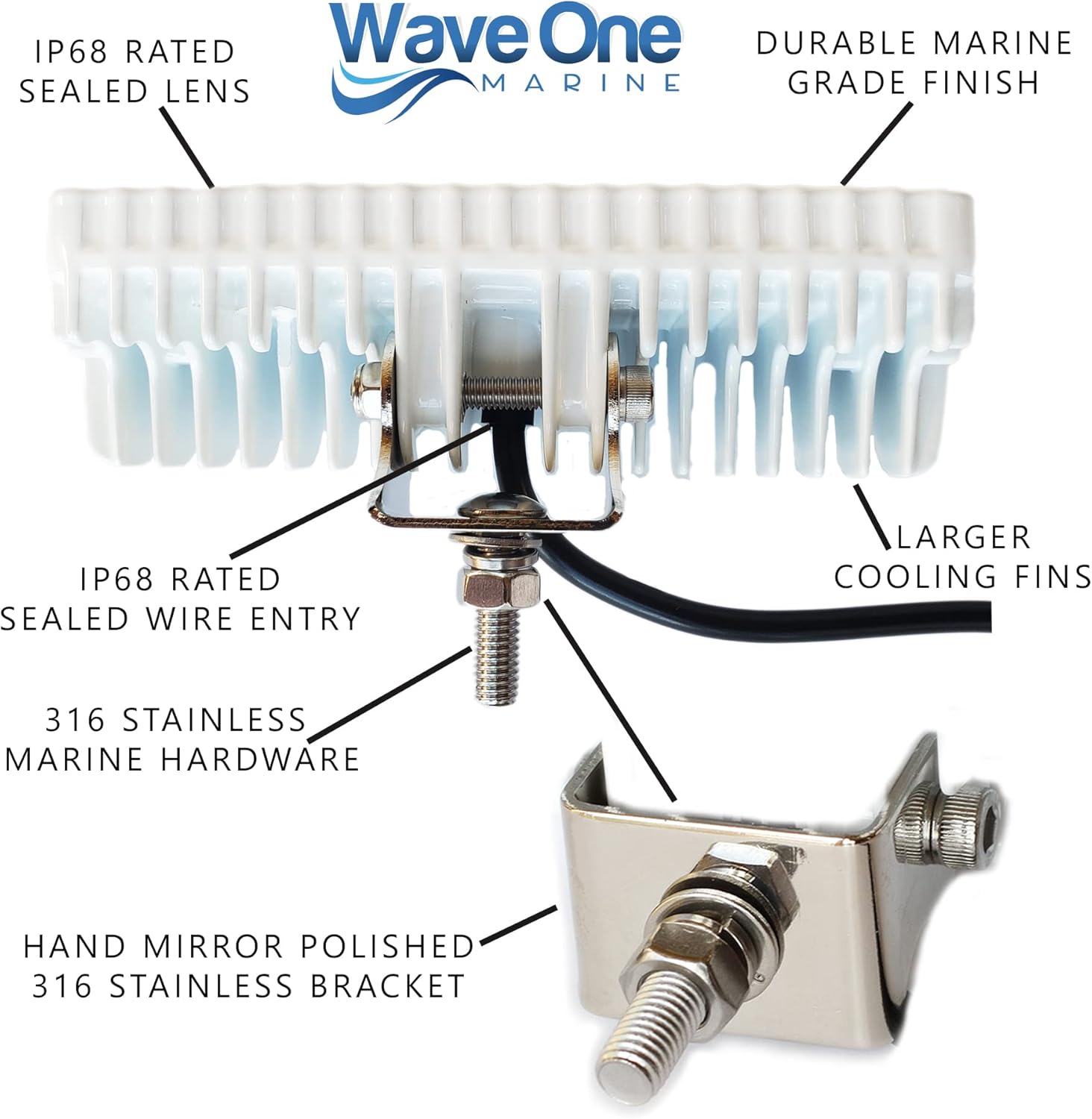 IP68 RATED SEALED LENS

Wave One MARINE

DURABLE MARINE GRADE FINISH

LARGER COOLING FINS

IP68 RATED SEALED WIRE ENTRY

316 STAINLESS MARINE HARDWARE

HAND MIRROR POLISHED 316 STAINLESS BRACKET