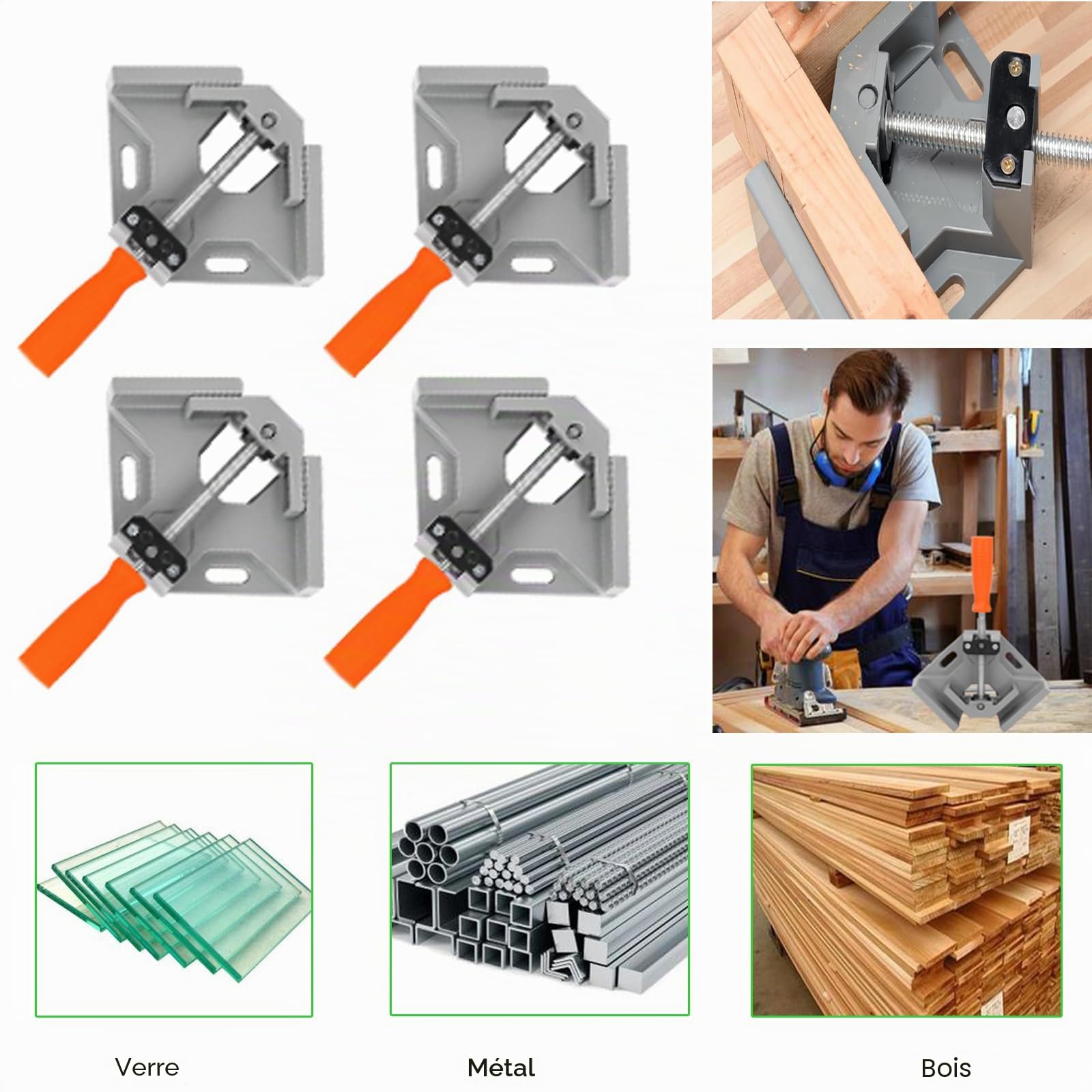 Verre

Métal

Bois