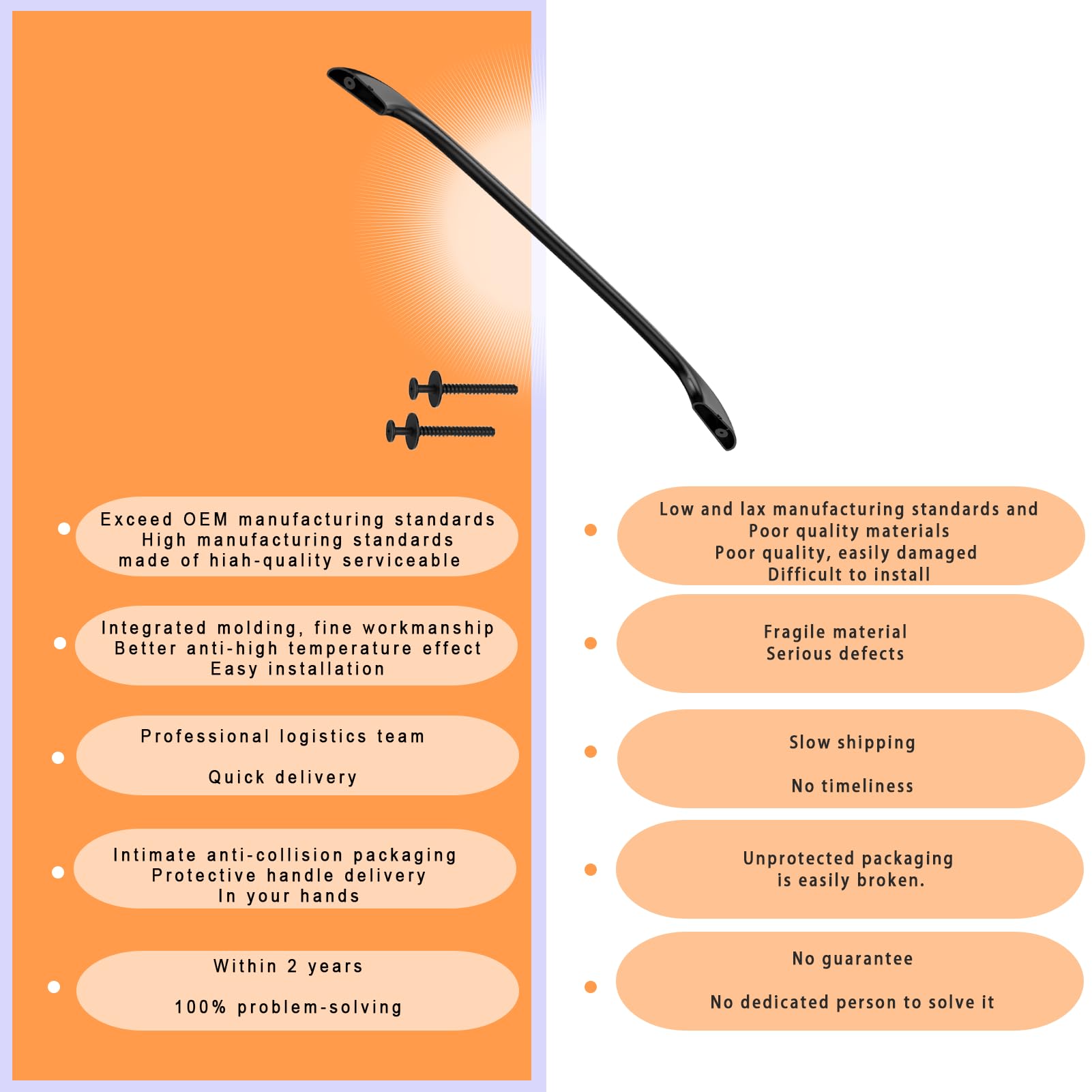 Exceed OEM manufacturing standards
High manufacturing standards
made of hiah-quality serviceable

Integrated molding, fine workmanship
Better anti-high temperature effect
Easy installation

Professional logistics team

Quick delivery

Intimate anti-collision packaging
Protective handle delivery
In your hands

Within 2 years

100% problem-solving

Low and lax manufacturing standards and
Poor quality materials
Poor quality, easily damaged
Difficult to install

Fragile material
Serious defects

Slow shipping

No timeliness

Unprotected packaging
is easily broken.

No guarantee

No dedicated person to solve it