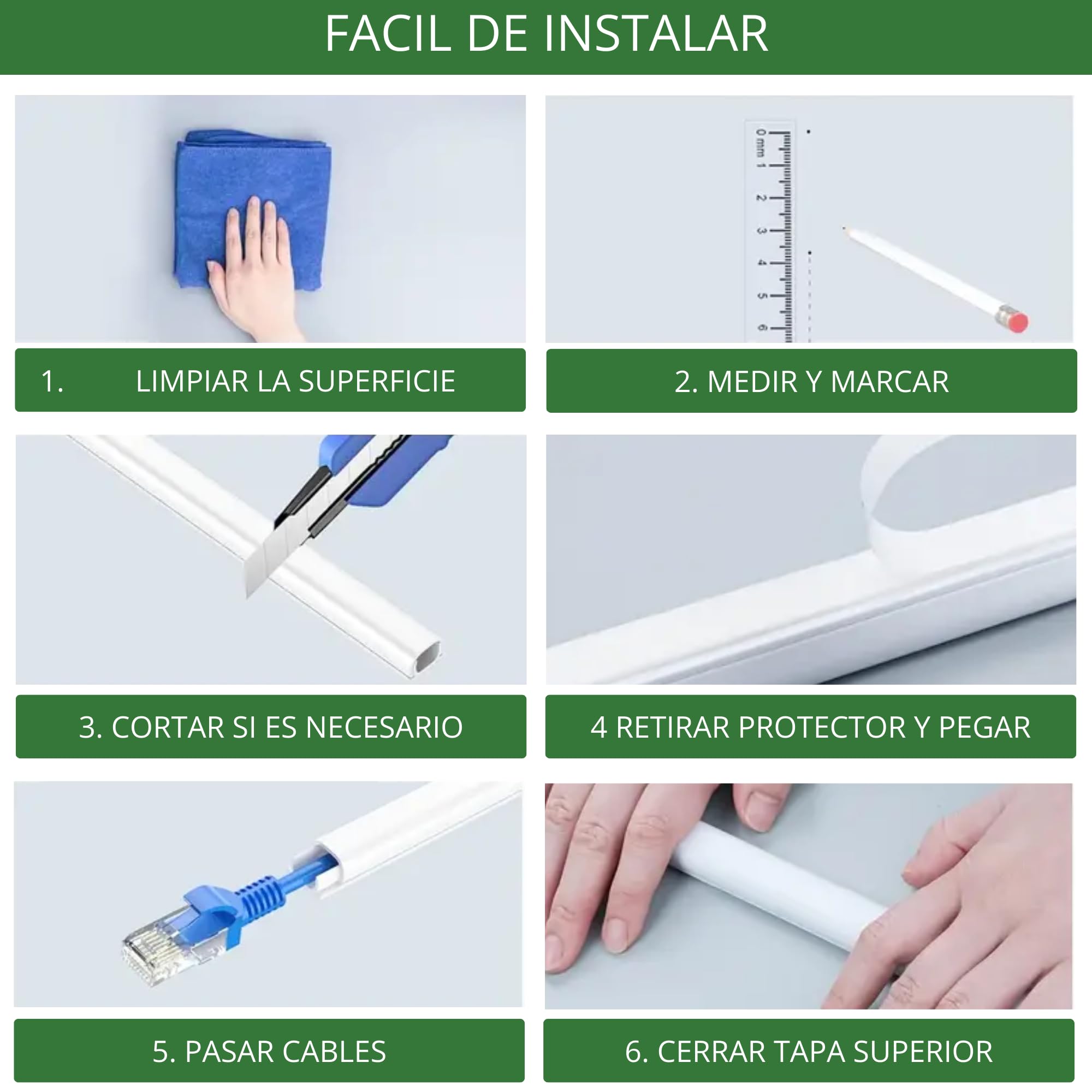 FACIL DE INSTALAR

0 mm 1 2 3 4 5 6

1. LIMPIAR LA SUPERFICIE

2. MEDIR Y MARCAR

3. CORTAR SI ES NECESARIO

4 RETIRAR PROTECTOR Y PEGAR

5. PASAR CABLES

6. CERRAR TAPA SUPERIOR