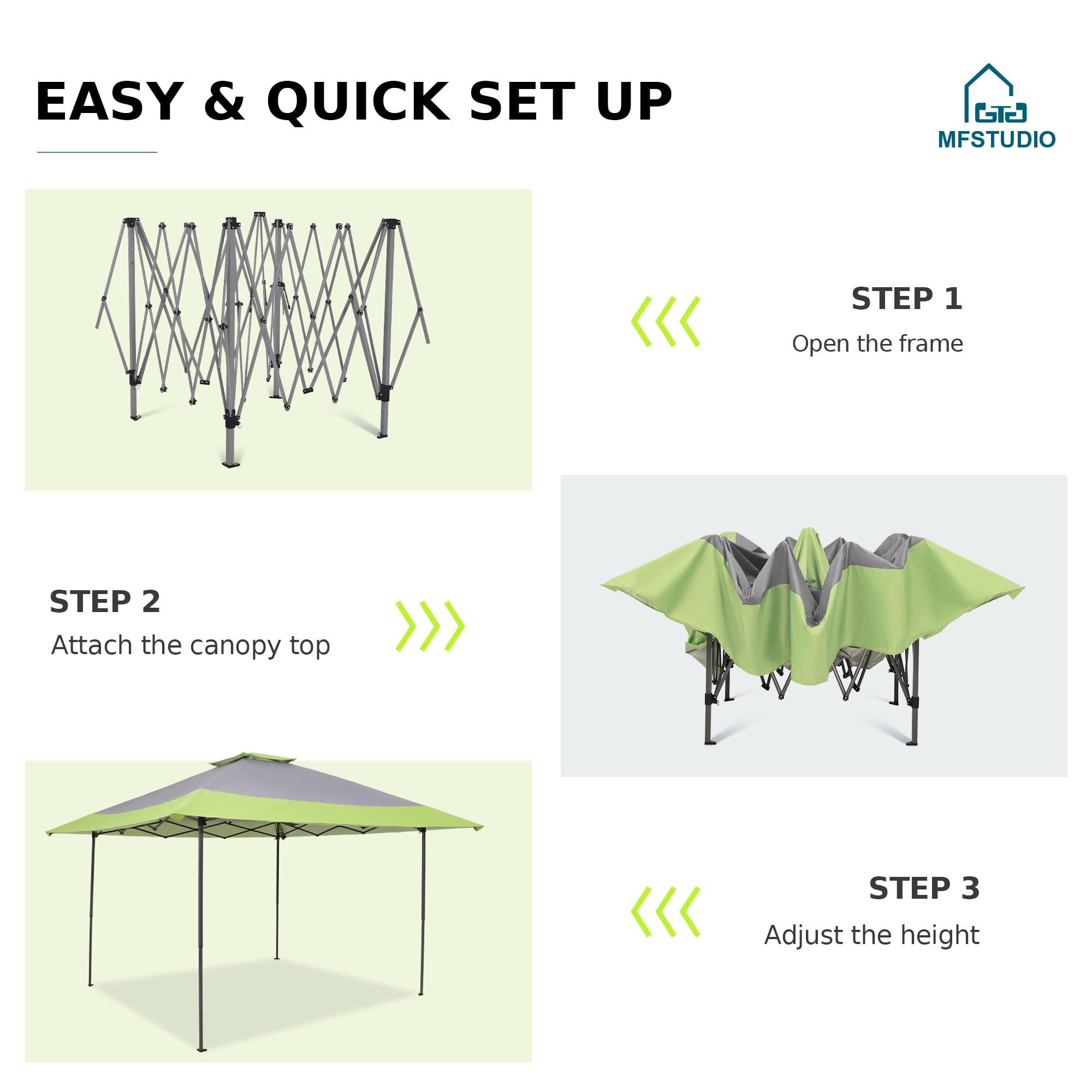 EASY & QUICK SET UP

MFSTUDIO

STEP 1
Open the frame

STEP 2
Attach the canopy top

STEP 3
Adjust the height