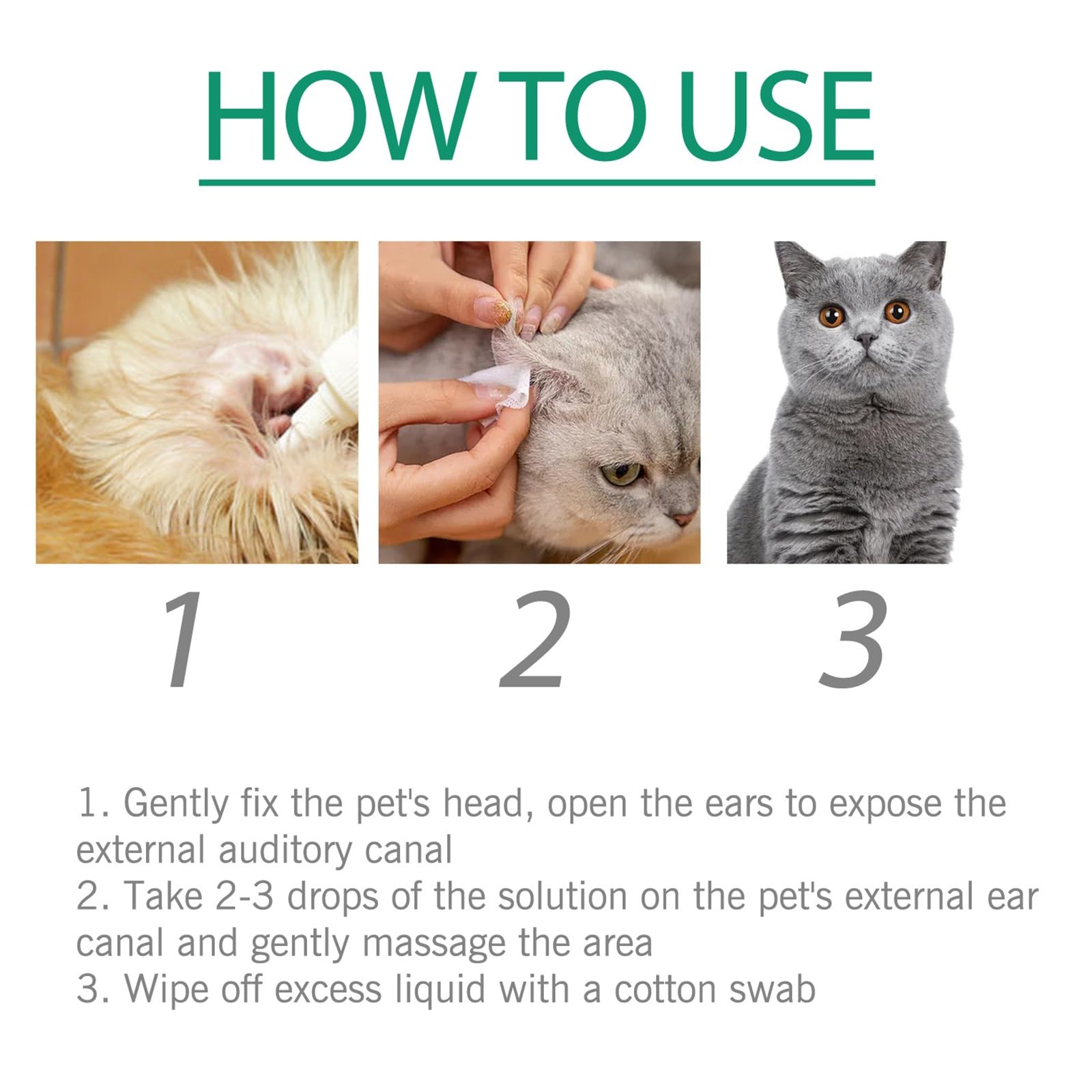 HOW TO USE

1

2

3

1. Gently fix the pet's head, open the ears to expose the external auditory canal
2. Take 2-3 drops of the solution on the pet's external ear canal and gently massage the area
3. Wipe off excess liquid with a cotton swab