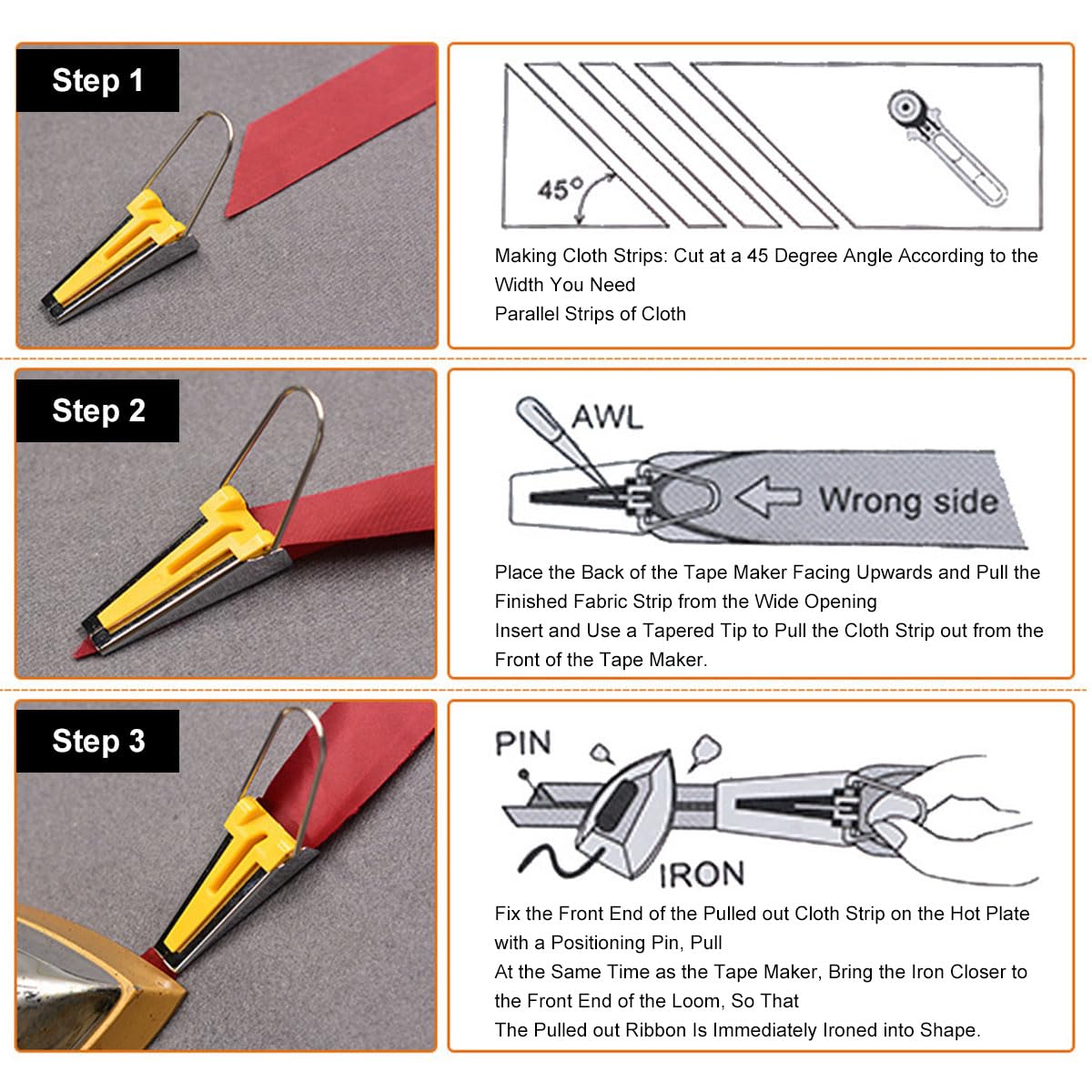 Step 1

45°

Making Cloth Strips: Cut at a 45 Degree Angle According to the Width You Need
Parallel Strips of Cloth

Step 2

AWL

Wrong side

Place the Back of the Tape Maker Facing Upwards and Pull the Finished Fabric Strip from the Wide Opening
Insert and Use a Tapered Tip to Pull the Cloth Strip out from the Front of the Tape Maker.

Step 3

PIN

IRON

Fix the Front End of the Pulled out Cloth Strip on the Hot Plate with a Positioning Pin, Pull
At the Same Time as the Tape Maker, Bring the Iron Closer to the Front End of the Loom, So That
The Pulled out Ribbon Is Immediately Ironed into Shape.