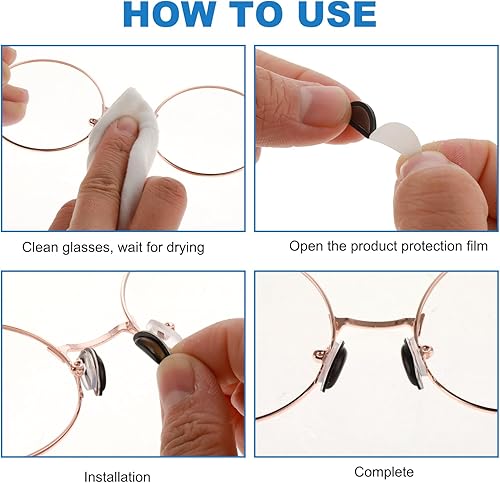 HOW TO USE

Clean glasses, wait for drying

Open the product protection film

Installation

Complete