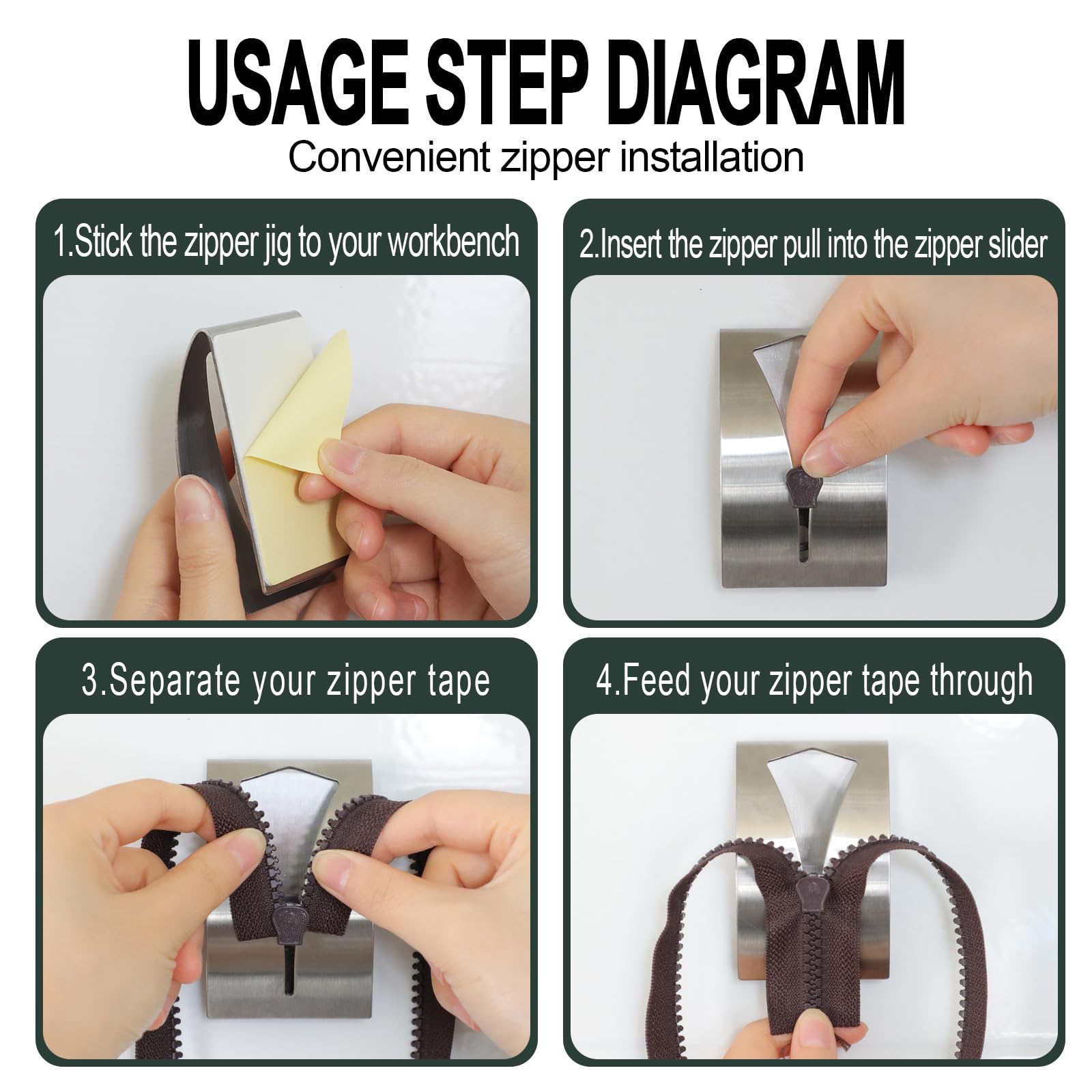 USAGE STEP DIAGRAM
Convenient zipper installation

1.Stick the zipper jig to your workbench

2.Insert the zipper pull into the zipper slider

3.Separate your zipper tape

4.Feed your zipper tape through