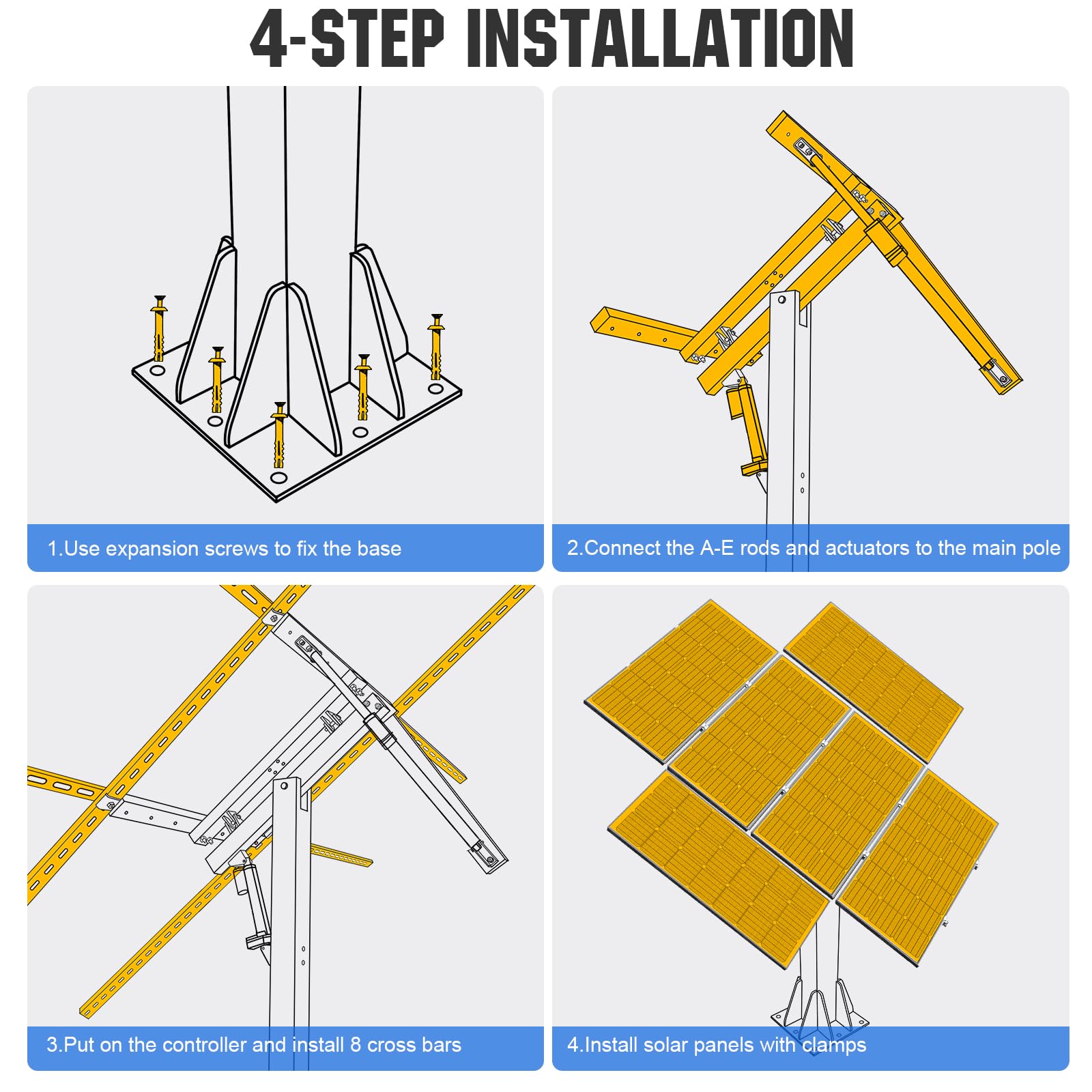 4-STEP INSTALLATION

1.Use expansion screws to fix the base

2.Connect the A-E rods and actuators to the main pole

3.Put on the controller and install 8 cross bars

4.Install solar panels with clamps