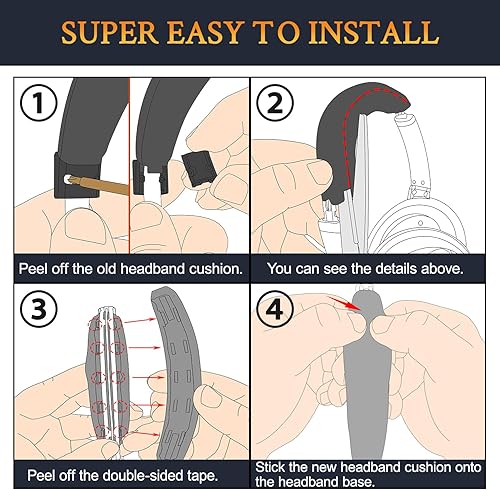 SUPER EASY TO INSTALL

1

Peel off the old headband cushion.

2

You can see the details above.

3

Peel off the double-sided tape.

4

Stick the new headband cushion onto the headband base.