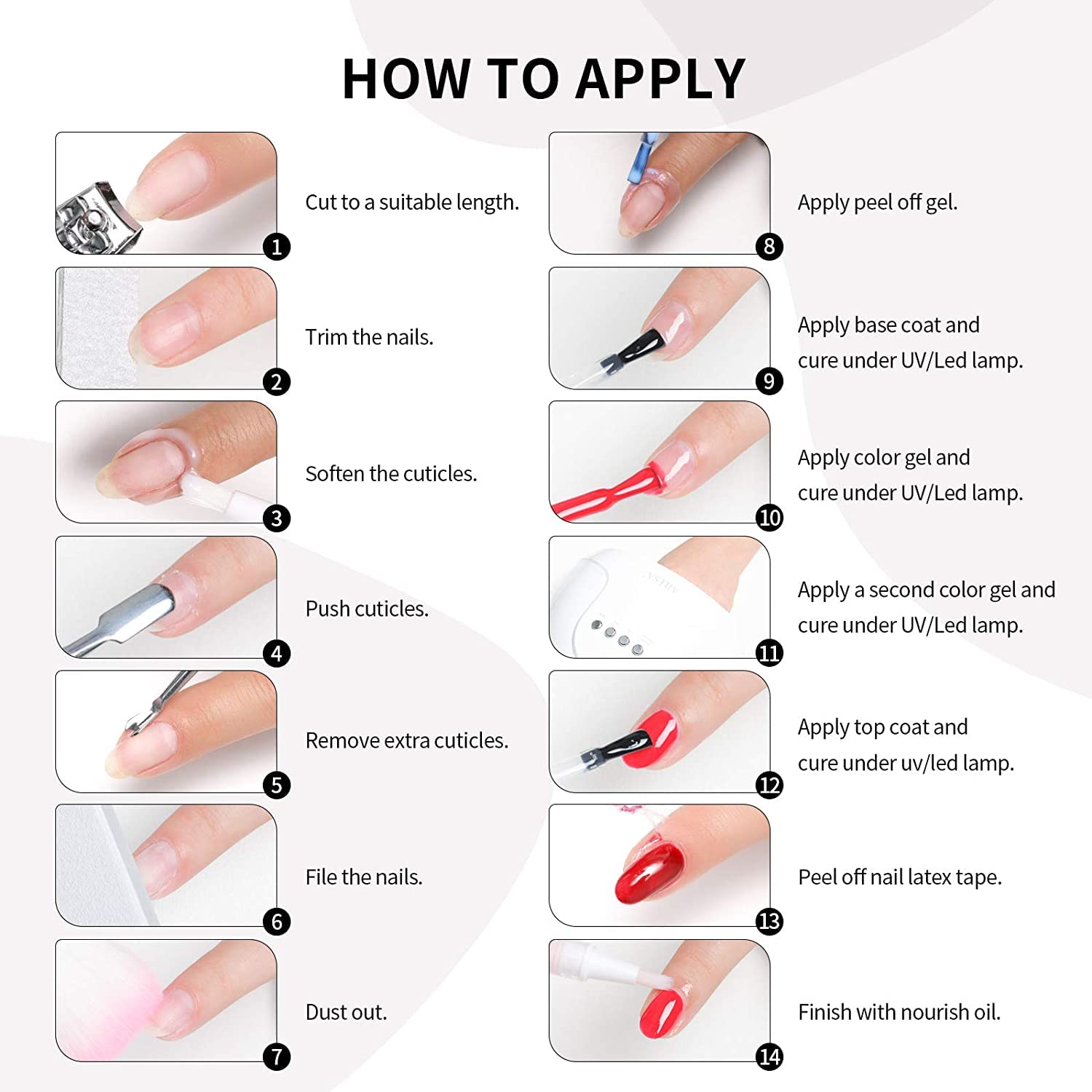 HOW TO APPLY

1 Cut to a suitable length.

2 Trim the nails.

3 Soften the cuticles.

4 Push cuticles.

5 Remove extra cuticles.

6 File the nails.

7 Dust out.

8 Apply peel off gel.

9 Apply base coat and cure under UV/Led lamp.

10 Apply color gel and cure under UV/Led lamp.

11 Apply a second color gel and cure under UV/Led lamp.

12 Apply top coat and cure under uv/led lamp.

13 Peel off nail latex tape.

14 Finish with nourish oil.