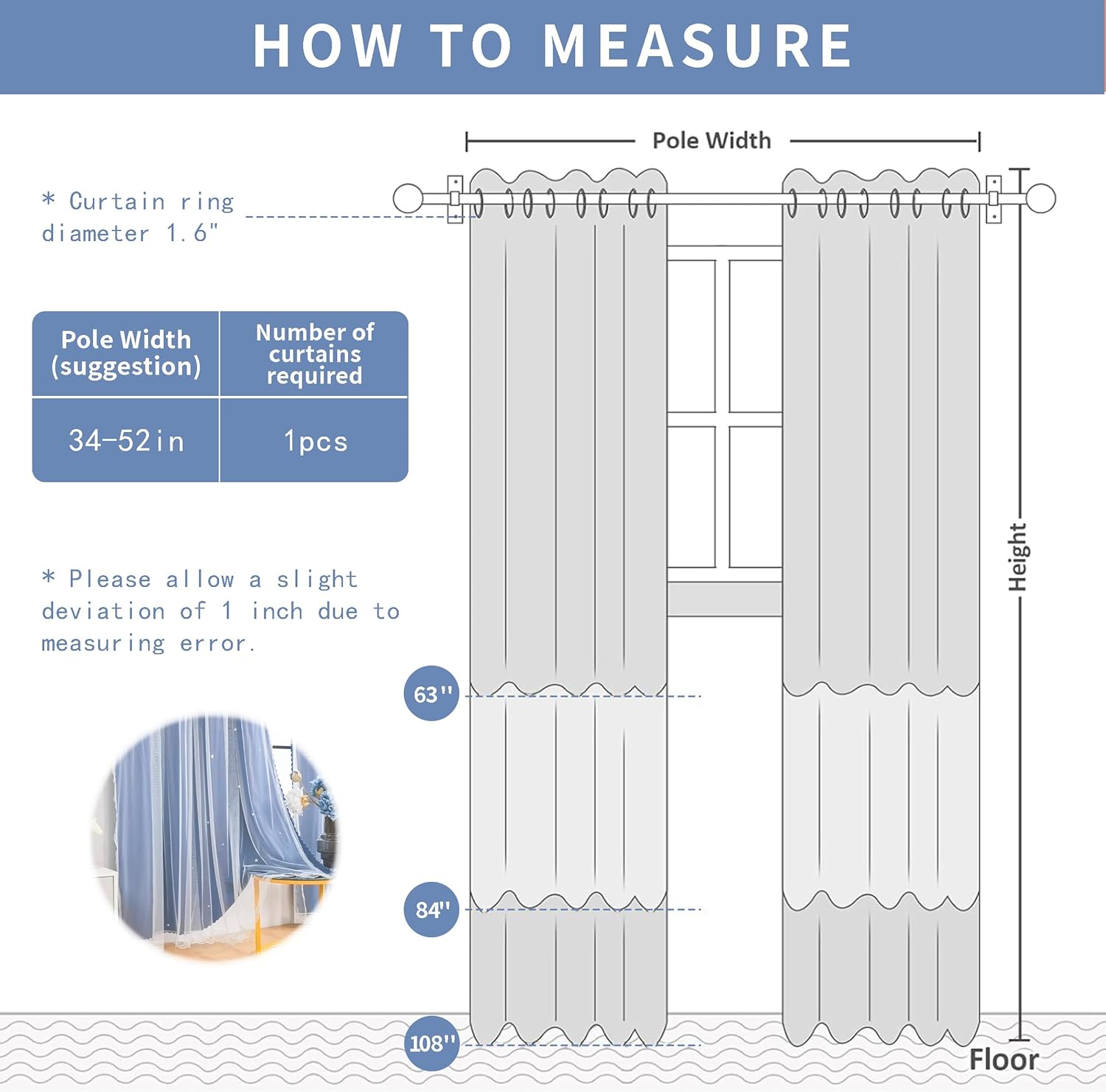 HOW TO MEASURE

Pole Width

* Curtain ring diameter 1.6"

| Pole Width (suggestion) | Number of curtains required |
|---|---|
| 34-52in | 1pcs |

* Please allow a slight deviation of 1 inch due to measuring error.

Height

63''

84''

108''

Floor