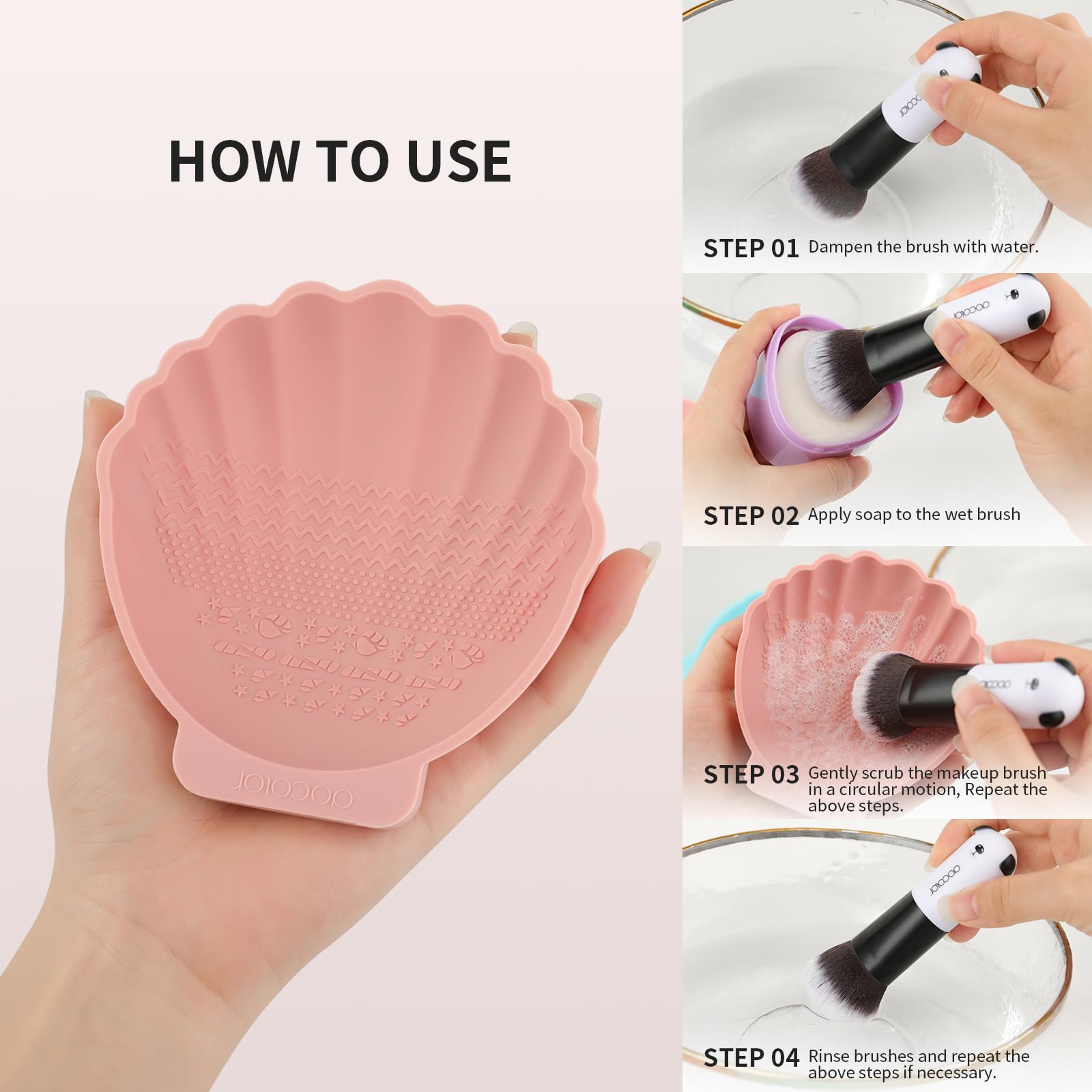 HOW TO USE

docolor

docolor

STEP 01 Dampen the brush with water.

docolor

STEP 02 Apply soap to the wet brush

docolor

STEP 03 Gently scrub the makeup brush in a circular motion, Repeat the above steps.

docolor

STEP 04 Rinse brushes and repeat the above steps if necessary.