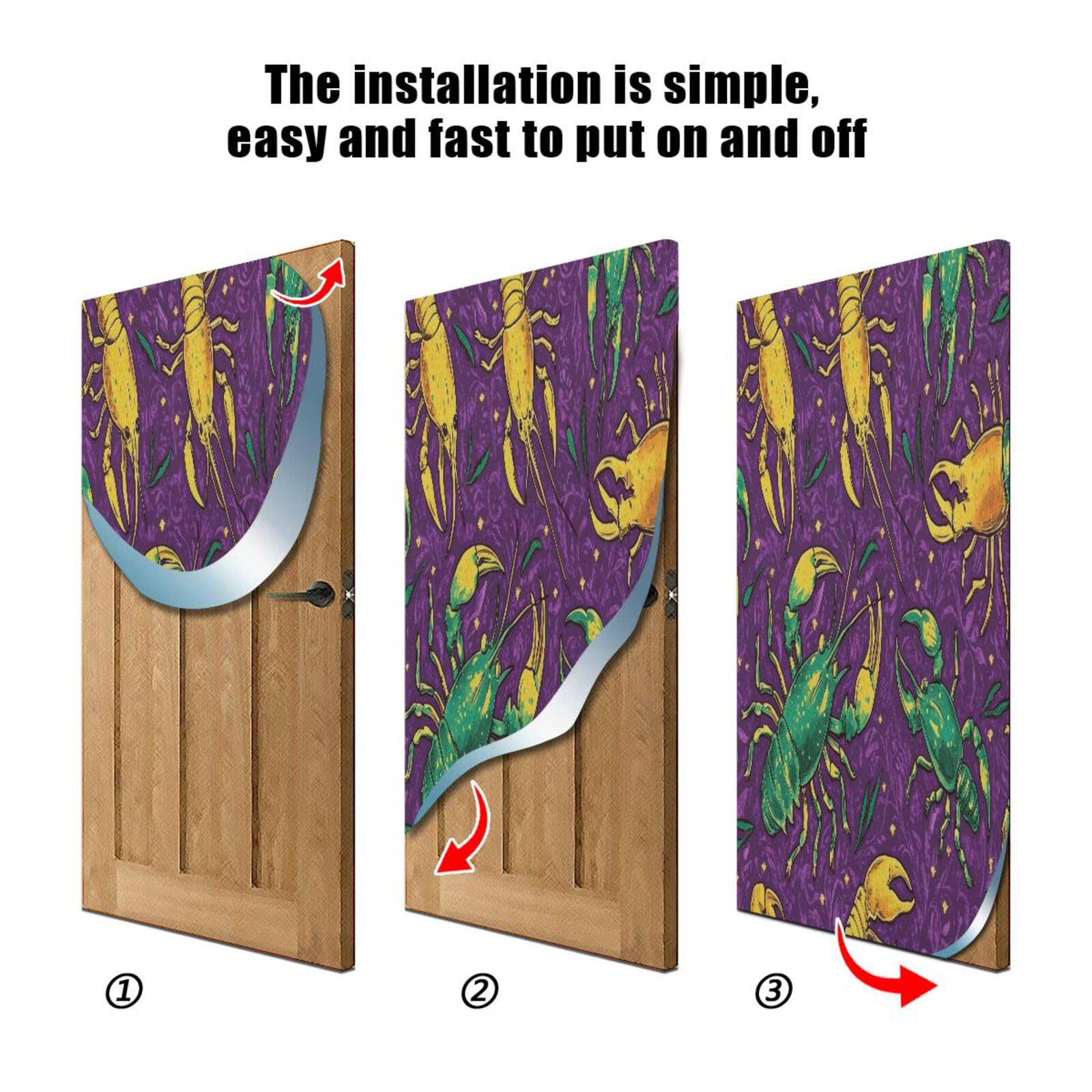 The installation is simple,
easy and fast to put on and off

①

②

③