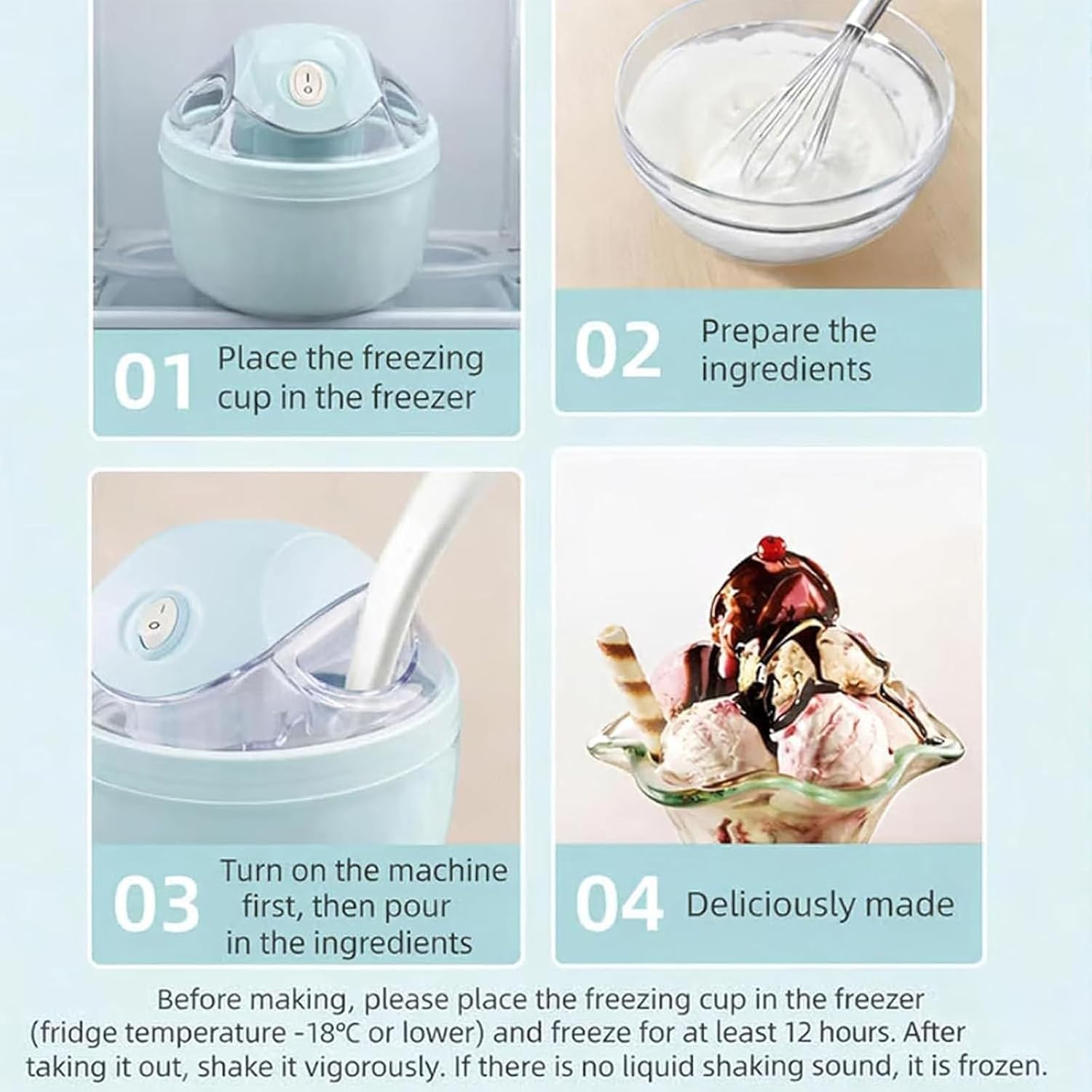 01 Place the freezing cup in the freezer

02 Prepare the ingredients

03 Turn on the machine first, then pour in the ingredients

04 Deliciously made

Before making, please place the freezing cup in the freezer (fridge temperature -18℃ or lower) and freeze for at least 12 hours. After taking it out, shake it vigorously. If there is no liquid shaking sound, it is frozen.