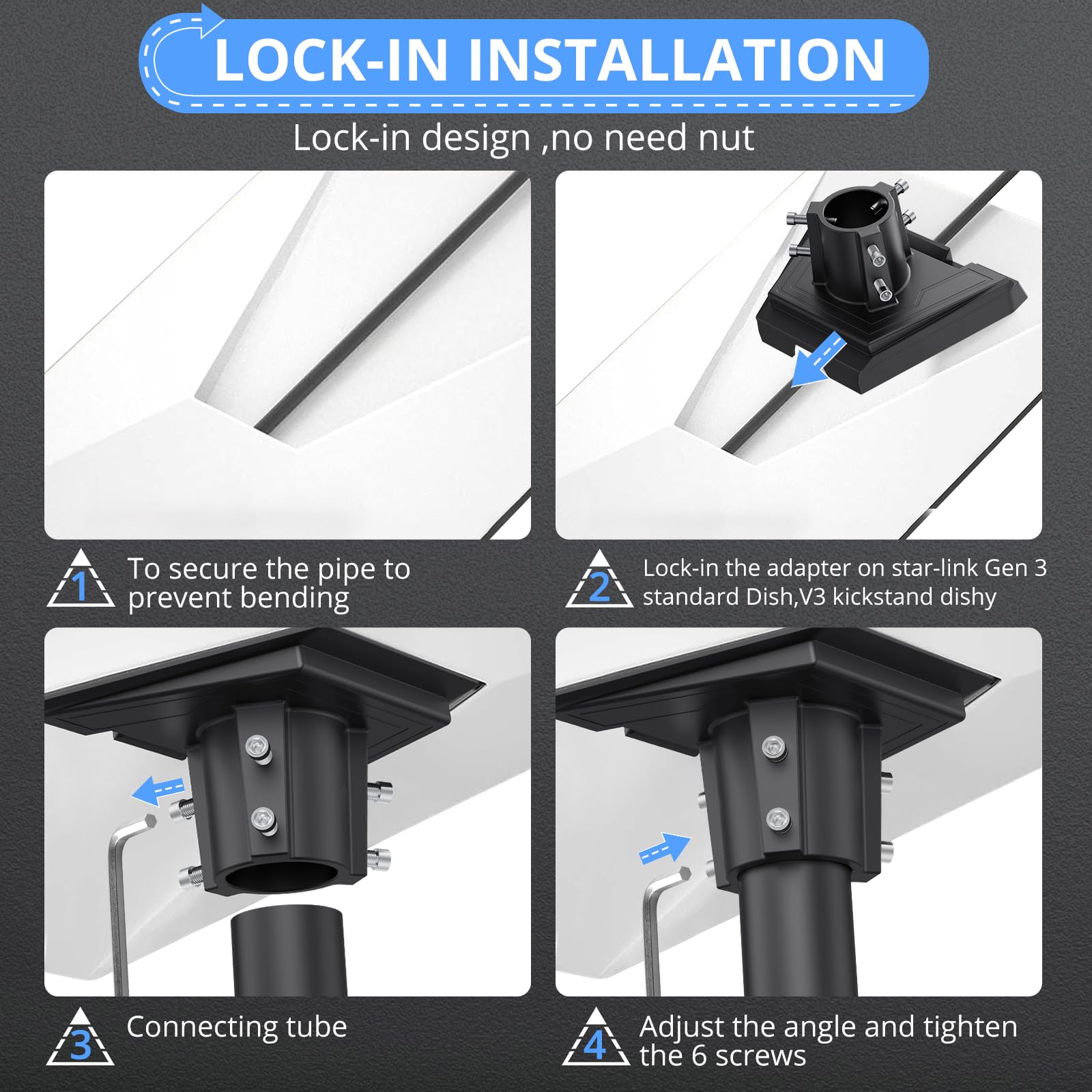 LOCK-IN INSTALLATION

Lock-in design ,no need nut

1 To secure the pipe to prevent bending

2 Lock-in the adapter on star-link Gen 3 standard Dish,V3 kickstand dishy

3 Connecting tube

4 Adjust the angle and tighten the 6 screws