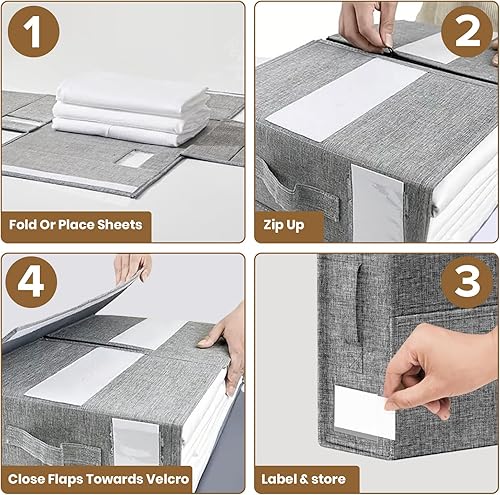 1

Fold Or Place Sheets

2

Zip Up

4

Close Flaps Towards Velcro

3

Label & store