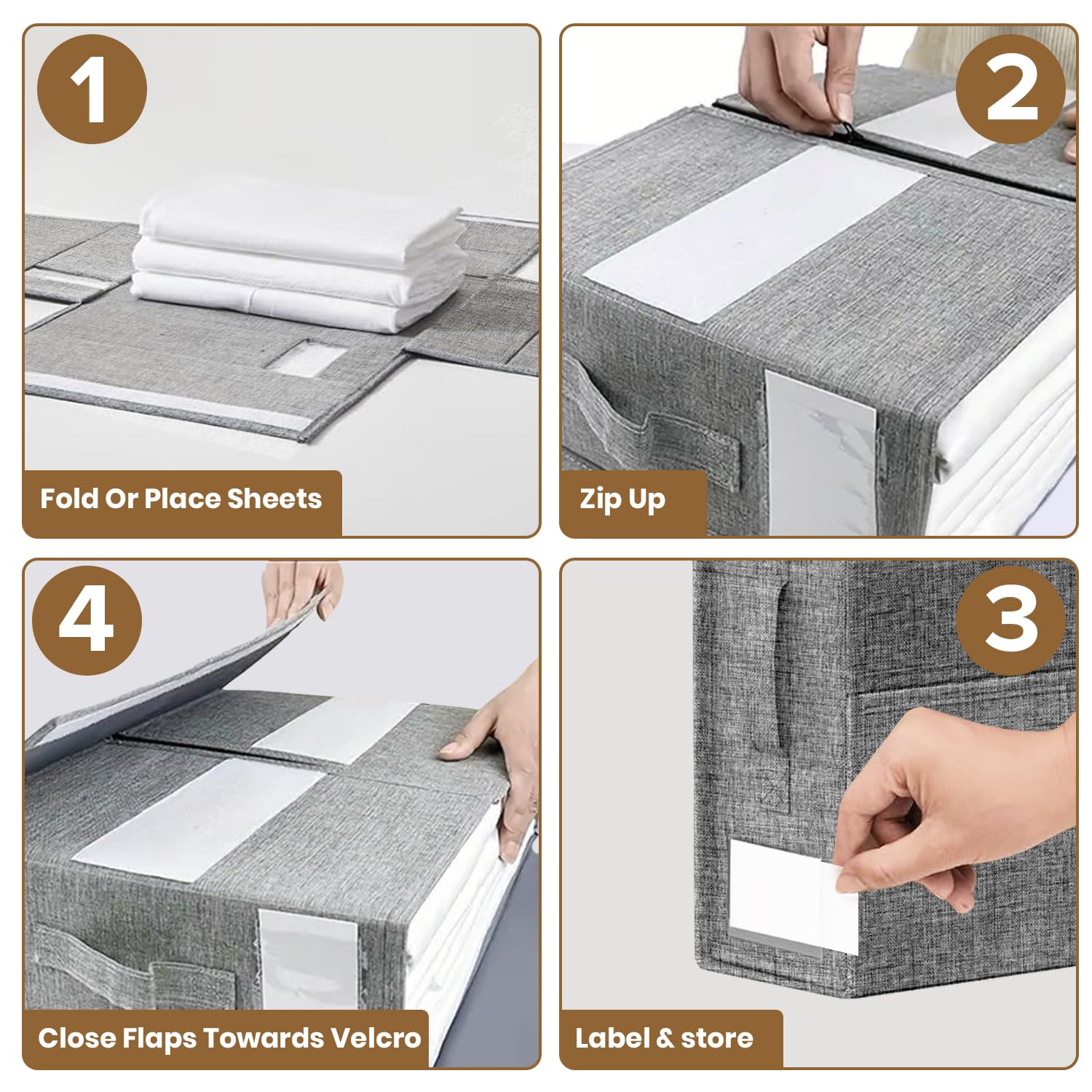 1

Fold Or Place Sheets

2

Zip Up

4

Close Flaps Towards Velcro

3

Label & store