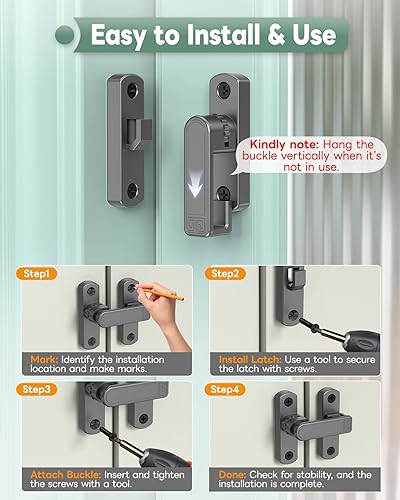 Easy to Install & Use

Kindly note: Hang the buckle vertically when it's not in use.

Step1

Mark: Identify the installation location and make marks.

Step2

Install Latch: Use a tool to secure the latch with screws.

Step3

Attach Buckle: Insert and tighten the screws with a tool.

Step4

Done: Check for stability, and the installation is complete.