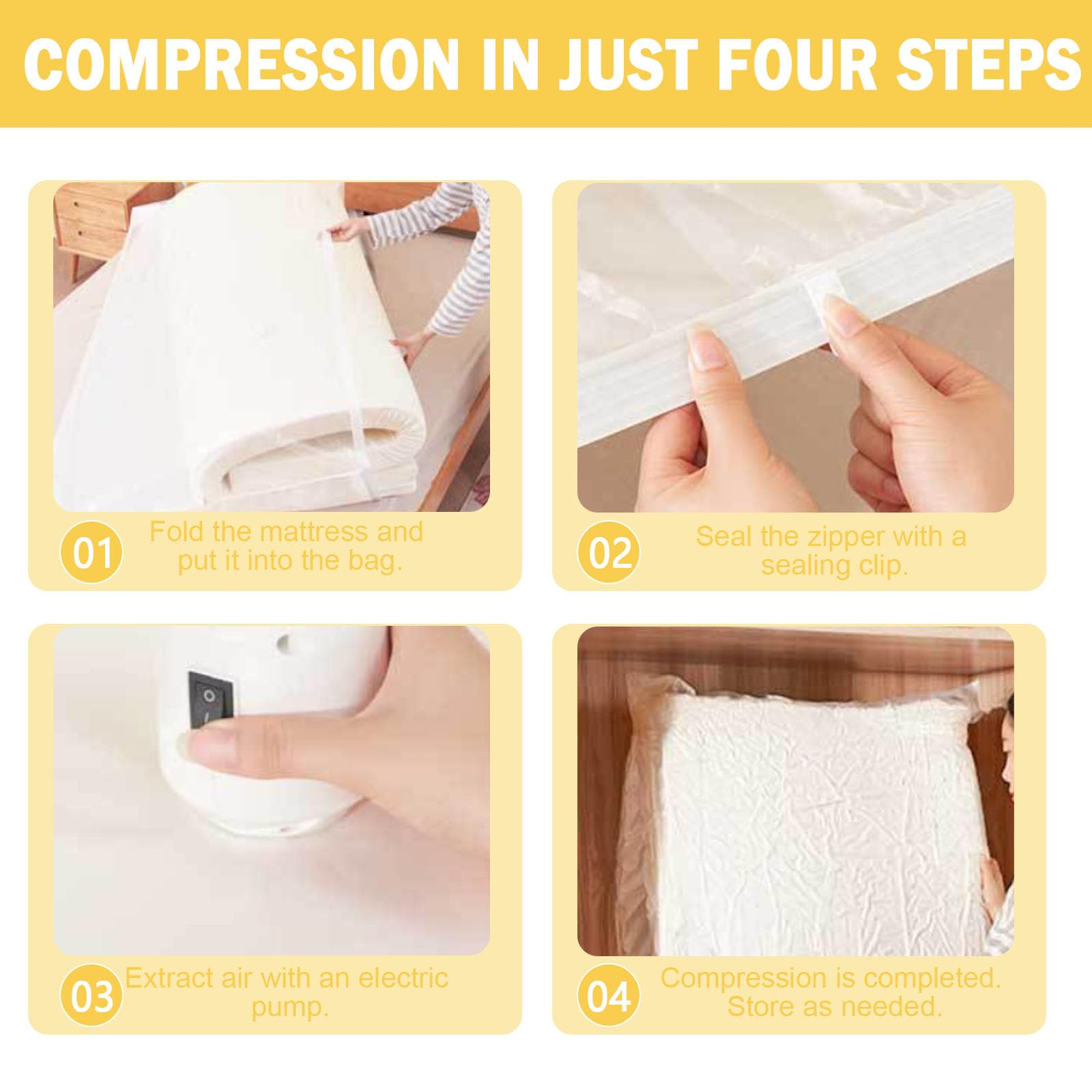 COMPRESSION IN JUST FOUR STEPS

01 Fold the mattress and put it into the bag.

02 Seal the zipper with a sealing clip.

03 Extract air with an electric pump.

04 Compression is completed. Store as needed.