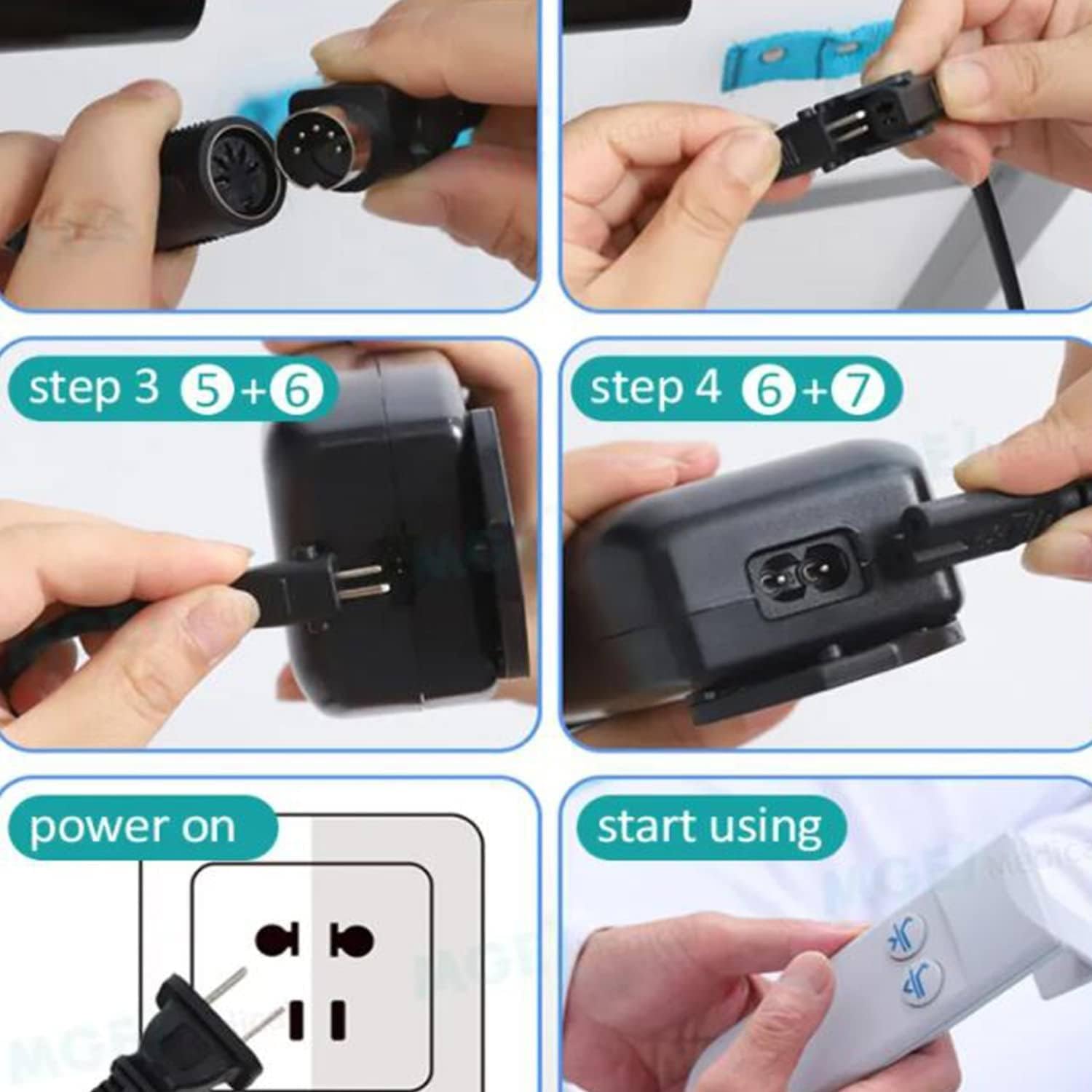 step 3 5+6

step 4 6+7

power on

start using