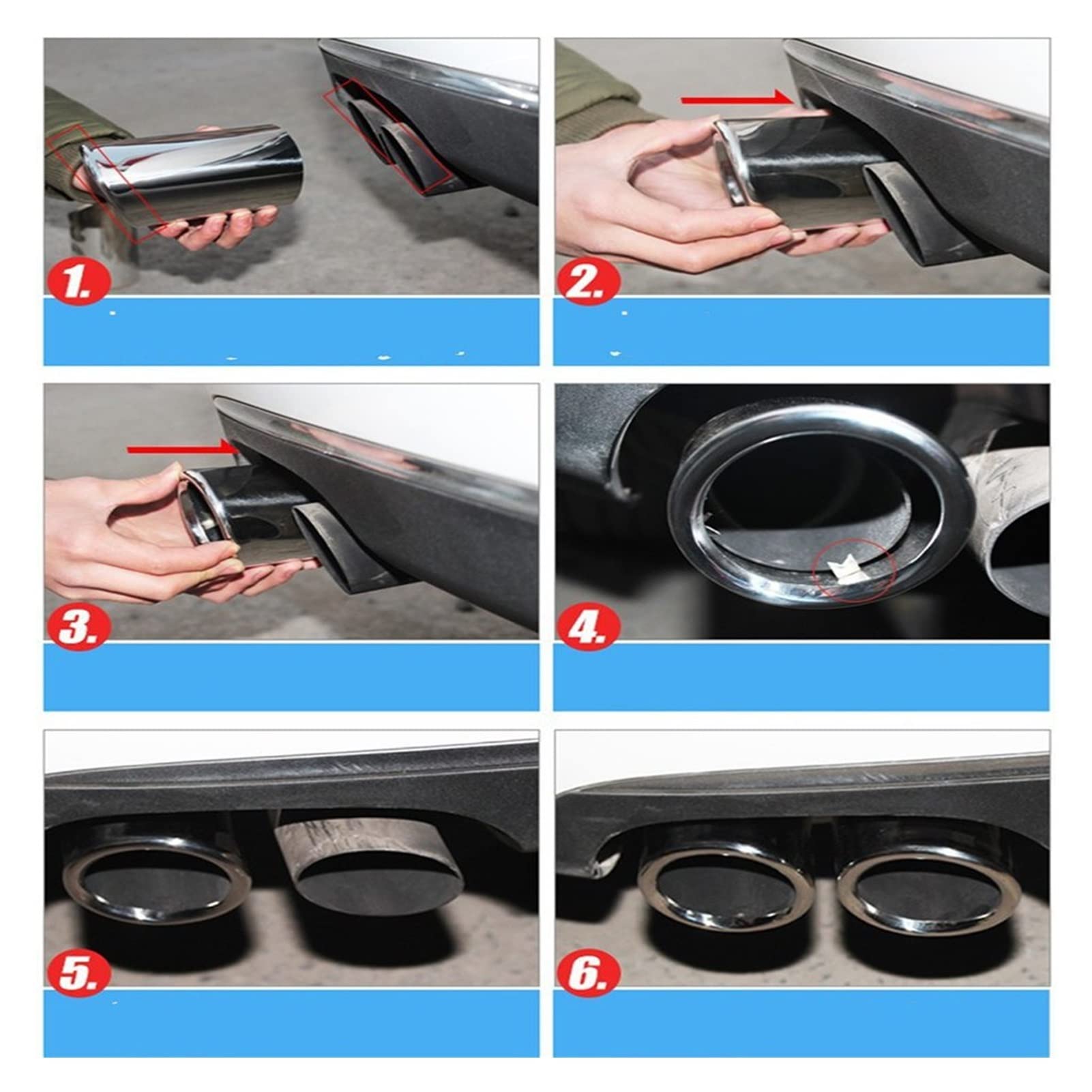 1.

2.

3.

4.

5.

6.