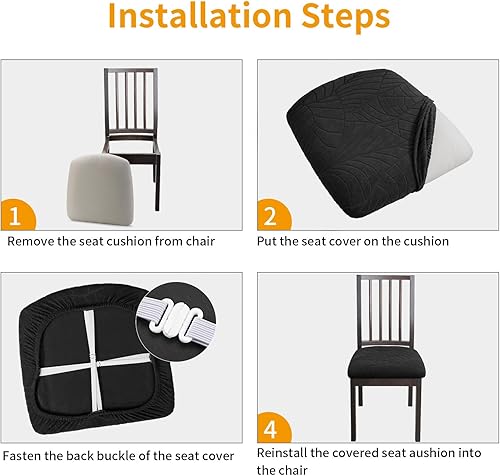 Installation Steps

1

Remove the seat cushion from chair

2

Put the seat cover on the cushion

Fasten the back buckle of the seat cover

4

Reinstall the covered seat aushion into the chair