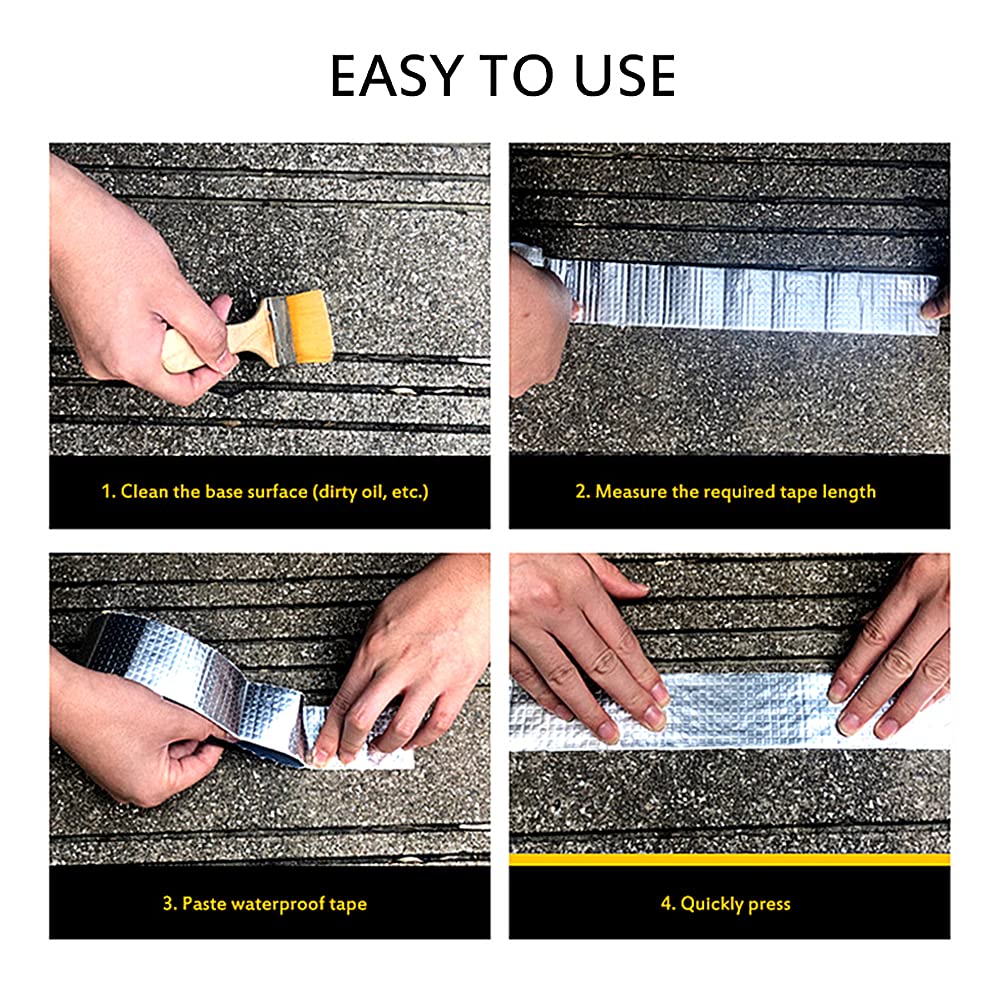 EASY TO USE

1. Clean the base surface (dirty oil, etc.)

2. Measure the required tape length

3. Paste waterproof tape

4. Quickly press