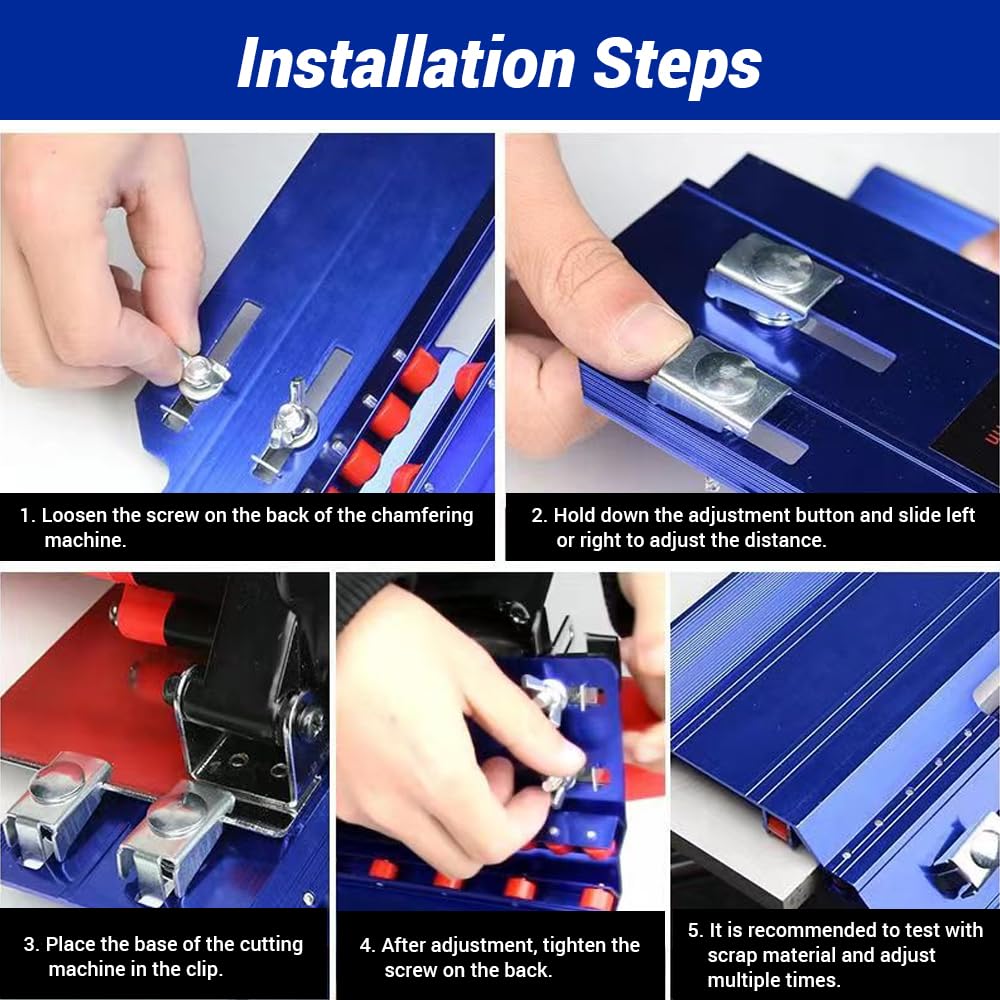 Installation Steps

1. Loosen the screw on the back of the chamfering machine.

2. Hold down the adjustment button and slide left or right to adjust the distance.

3. Place the base of the cutting machine in the clip.

4. After adjustment, tighten the screw on the back.

5. It is recommended to test with scrap material and adjust multiple times.